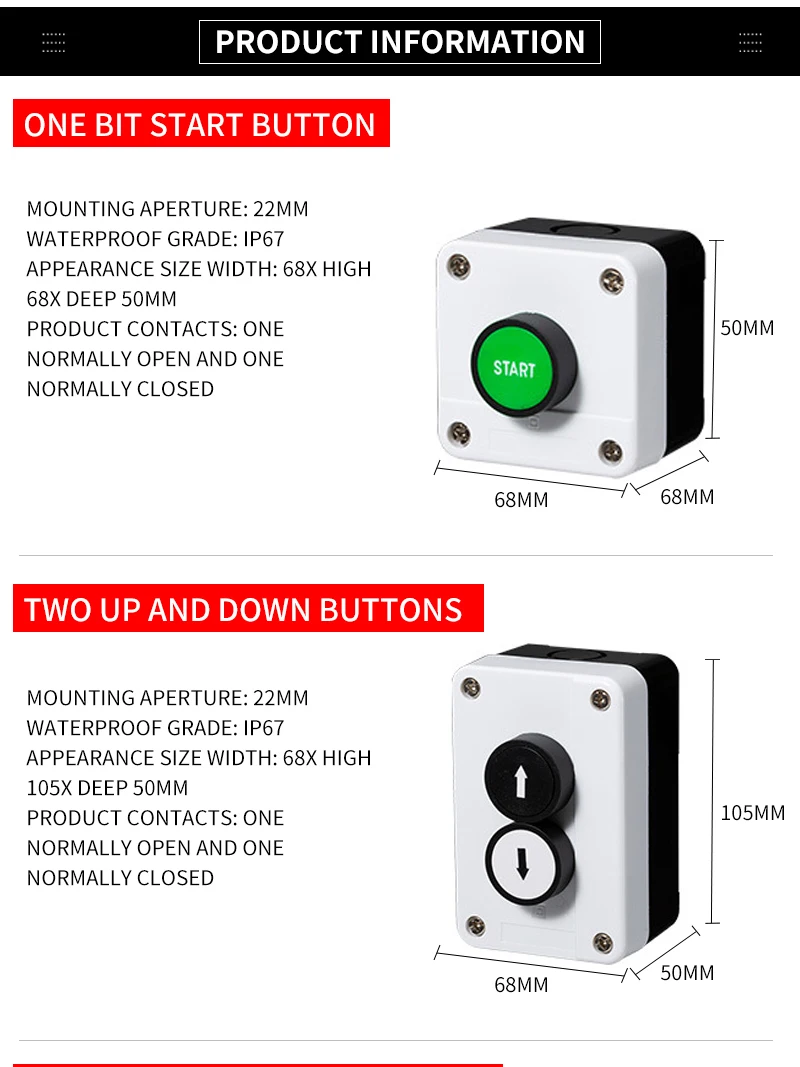 PRODUCT INFORMATION

ONE BIT START BUTTON

MOUNTING APERTURE: 22MM
WATERPROOF GRADE: IP67
APPEARANCE SIZE WIDTH: 68X HIGH 68X DEEP 50MM
PRODUCT CONTACTS: ONE NORMALLY OPEN AND ONE NORMALLY CLOSED

START

50MM

68MM

68MM

TWO UP AND DOWN BUTTONS

MOUNTING APERTURE: 22MM
WATERPROOF GRADE: IP67
APPEARANCE SIZE WIDTH: 68X HIGH 105X DEEP 50MM
PRODUCT CONTACTS: ONE NORMALLY OPEN AND ONE NORMALLY CLOSED

105MM

68MM

50MM