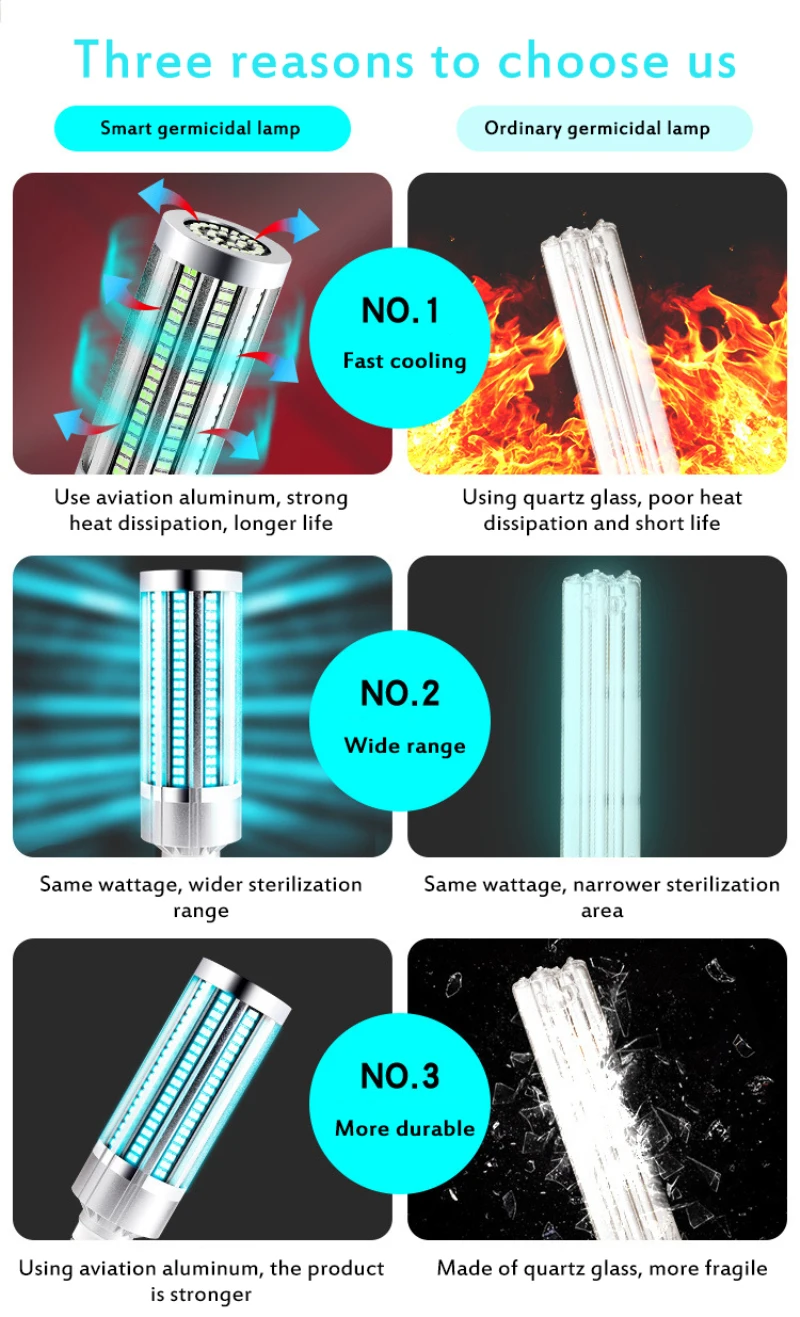 Three reasons to choose us

Smart germicidal lamp

Ordinary germicidal lamp

NO.1
Fast cooling

Use aviation aluminum, strong heat dissipation, longer life

Using quartz glass, poor heat dissipation and short life

NO.2
Wide range

Same wattage, wider sterilization range

Same wattage, narrower sterilization area

NO.3
More durable

Using aviation aluminum, the product is stronger

Made of quartz glass, more fragile