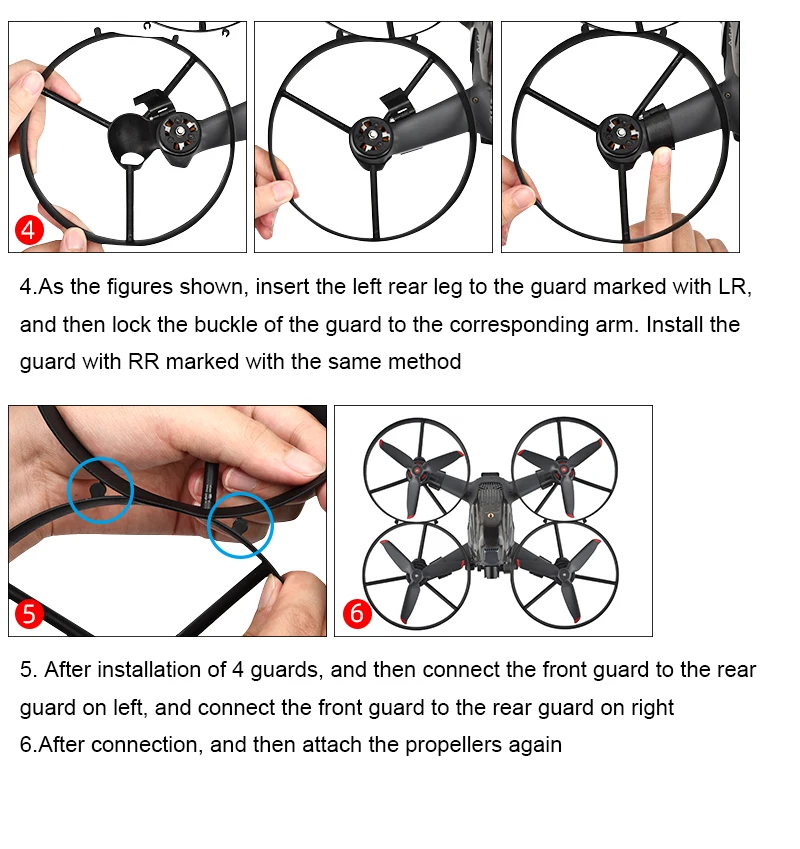 4

4.As the figures shown, insert the left rear leg to the guard marked with LR, and then lock the buckle of the guard to the corresponding arm. Install the guard with RR marked with the same method

5

6

5. After installation of 4 guards, and then connect the front guard to the rear guard on left, and connect the front guard to the rear guard on right
6.After connection, and then attach the propellers again