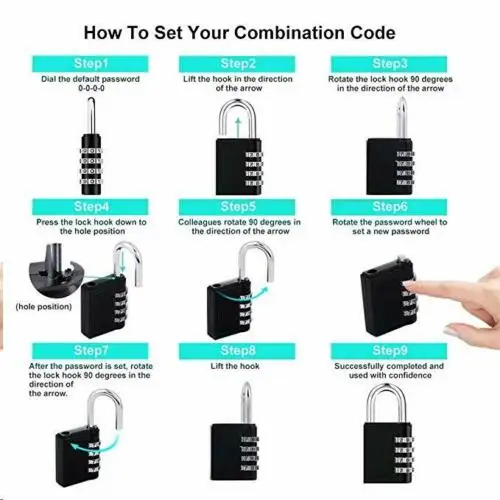 How To Set Your Combination Code

Step1
Dial the default password 0-0-0-0

Step2
Lift the hook in the direction of the arrow

Step3
Rotate the lock hook 90 degrees in the direction of the arrow

Step4
Press the lock hook down to the hole position

(hole position)

Step5
Colleagues rotate 90 degrees in the direction of the arrow

Step6
Rotate the password wheel to set a new password

Step7
After the password is set, rotate the lock hook 90 degrees in the direction of the arrow.

Step8
Lift the hook

Step9
Successfully completed and used with confidence