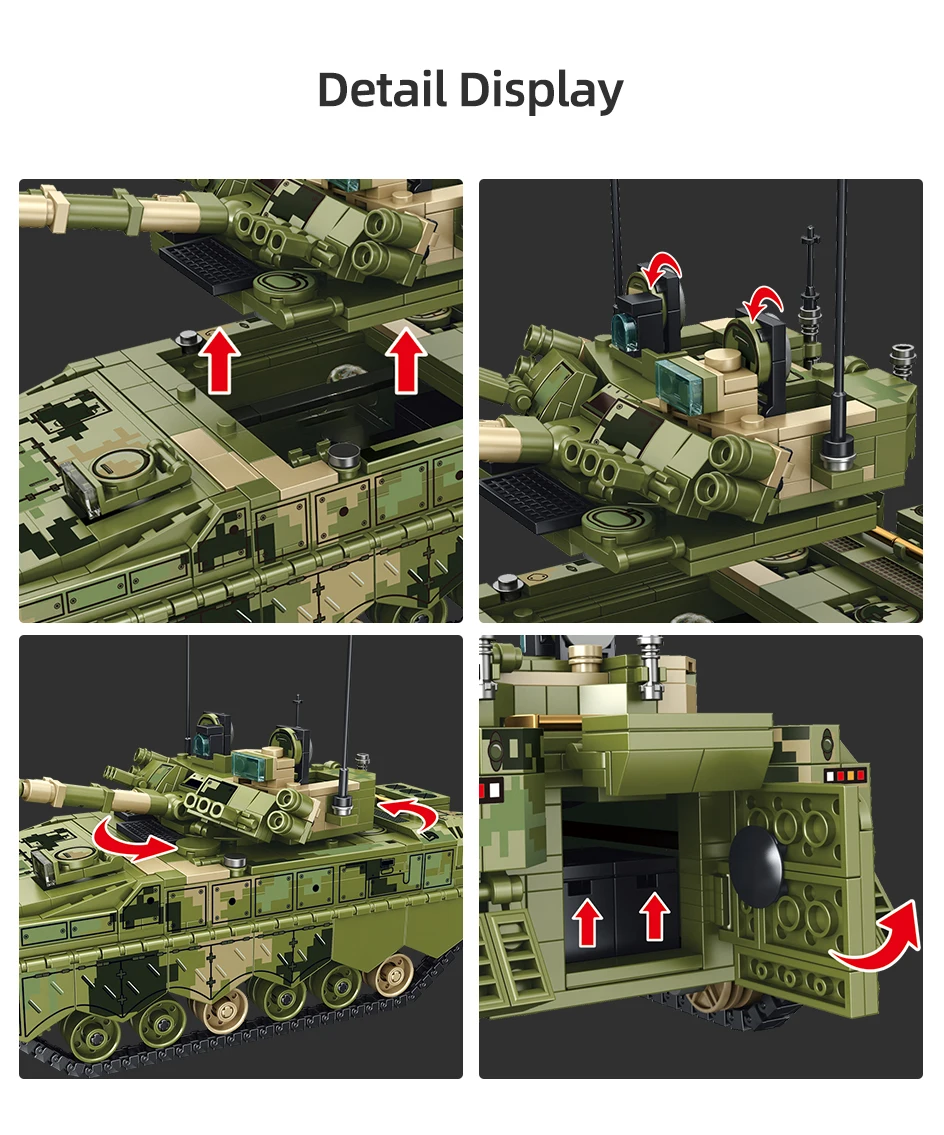 Detail Display