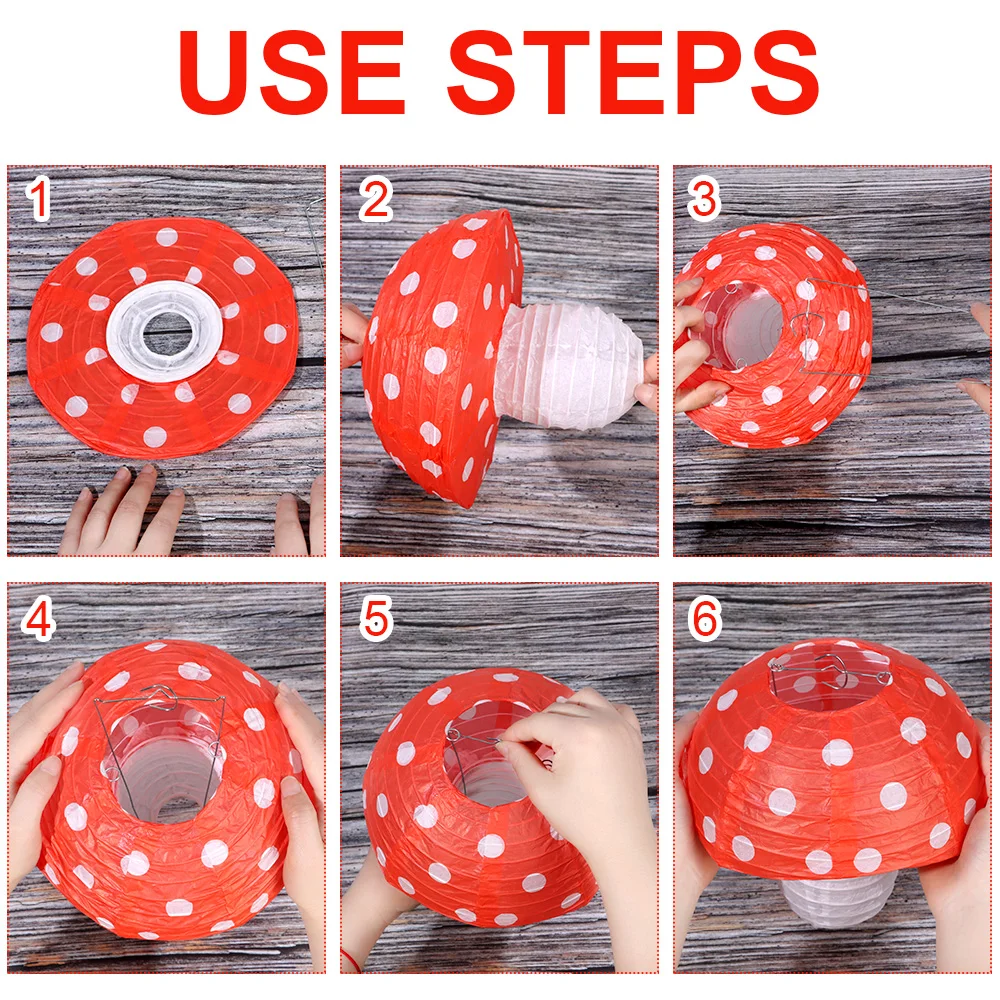 USE STEPS

1

2

3

4

5

6