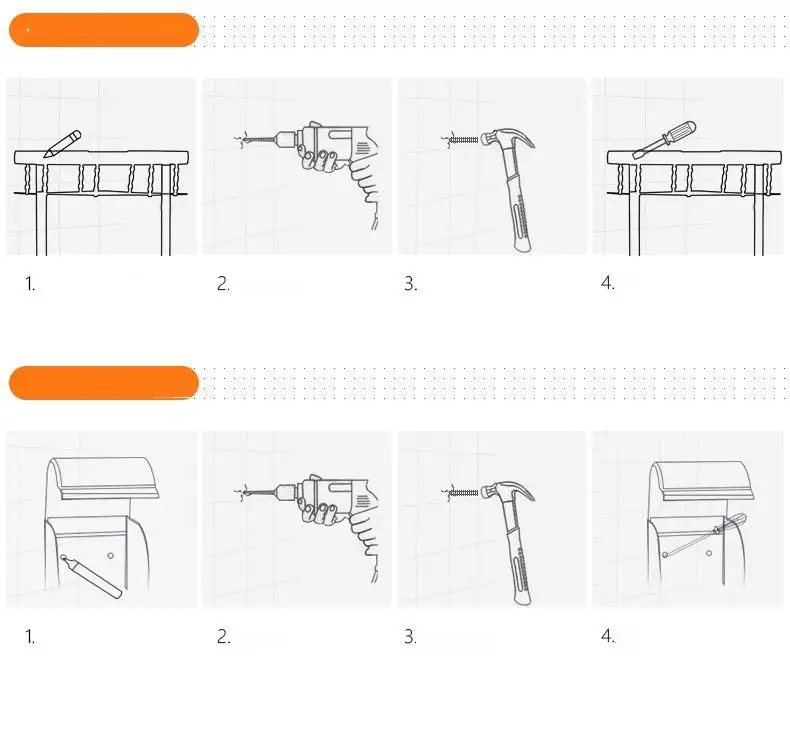 1.

2.

3.

4.

1.

2.

3.

4.