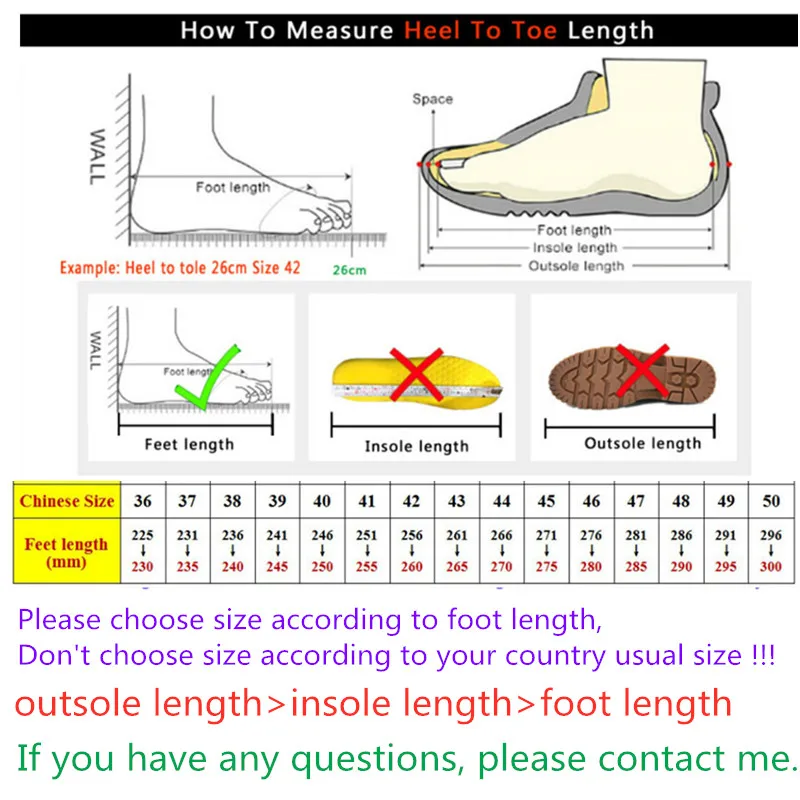 How To Measure Heel To Toe Length

WALL

Foot length

Example: Heel to tole 26cm Size 42

26cm

Space

Foot length
Insole length
Outsole length

WALL

Foot length

Feet length

Insole length

Outsole length

| Chinese Size | 36 | 37 | 38 | 39 | 40 | 41 | 42 | 43 | 44 | 45 | 46 | 47 | 48 | 49 | 50 |
|---|---|---|---|---|---|---|---|---|---|---|---|---|---|---|---|
| Feet length (mm) | 225 ↓ 230 | 231 ↓ 235 | 236 ↓ 240 | 241 ↓ 245 | 246 ↓ 250 | 251 ↓ 255 | 256 ↓ 260 | 261 ↓ 265 | 266 ↓ 270 | 271 ↓ 275 | 276 ↓ 280 | 281 ↓ 285 | 286 ↓ 290 | 291 ↓ 295 | 296 ↓ 300 |

Please choose size according to foot length,
Don't choose size according to your country usual size !!!

outsole length>insole length>foot length

If you have any questions, please contact me.