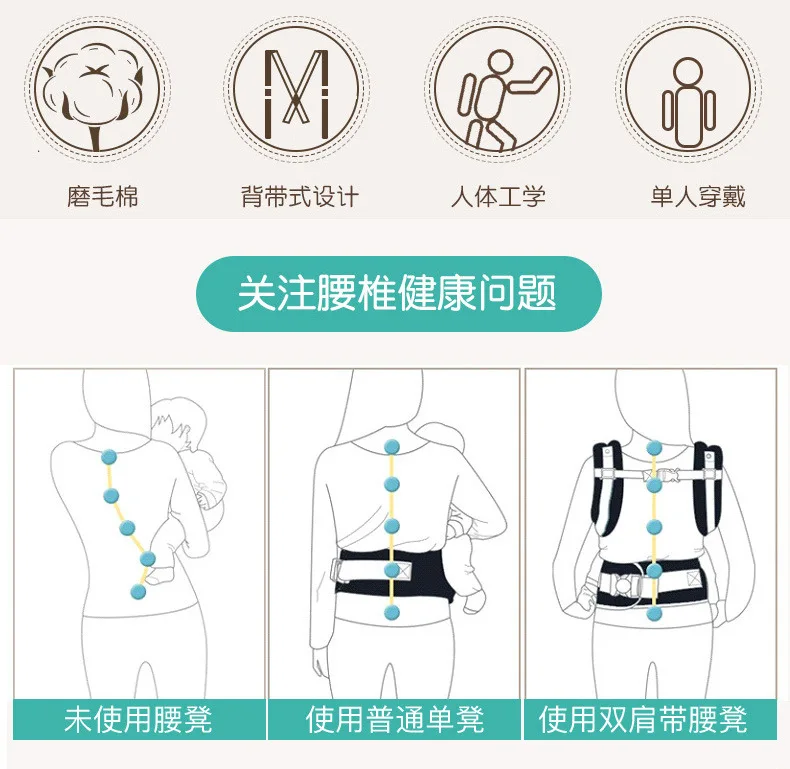 磨毛棉
背带式设计
人体工学
单人穿戴

关注腰椎健康问题

未使用腰凳
使用普通单凳
使用双肩带腰凳