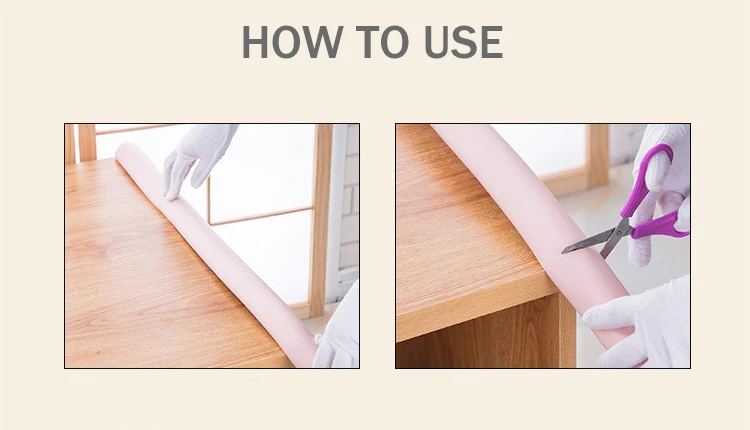 HOW TO USE