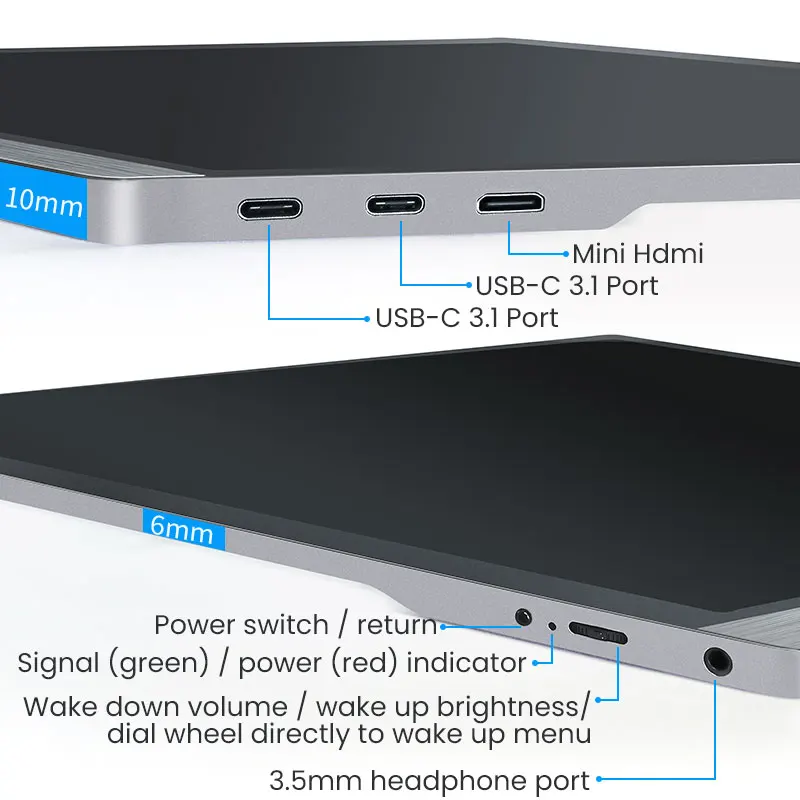 10mm

Mini Hdmi

USB-C 3.1 Port

USB-C 3.1 Port

6mm

Power switch / return

Signal (green) / power (red) indicator

Wake down volume / wake up brightness/ dial wheel directly to wake up menu

3.5mm headphone port