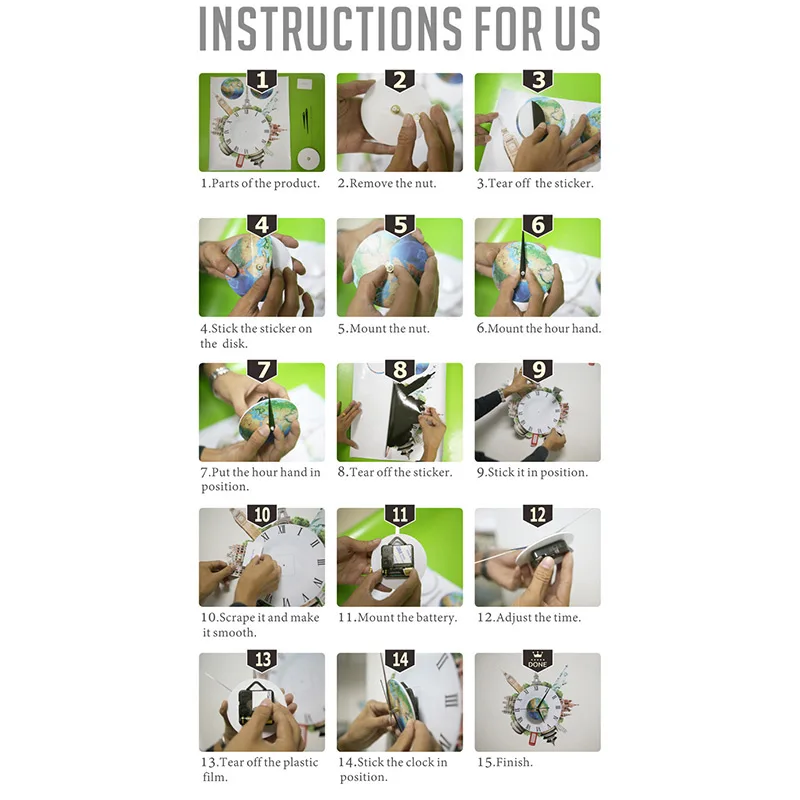 INSTRUCTIONS FOR US

1

1.Parts of the product.

2

2.Remove the nut.

3

3.Tear off the sticker.

4

4.Stick the sticker on the disk.

5

5.Mount the nut.

6

6.Mount the hour hand.

7

7.Put the hour hand in position.

8

8.Tear off the sticker.

9

9.Stick it in position.

10

10.Scrape it and make it smooth.

11

11.Mount the battery.

12

12.Adjust the time.

13

13.Tear off the plastic film.

14

14.Stick the clock in position.

DONE

15.Finish.