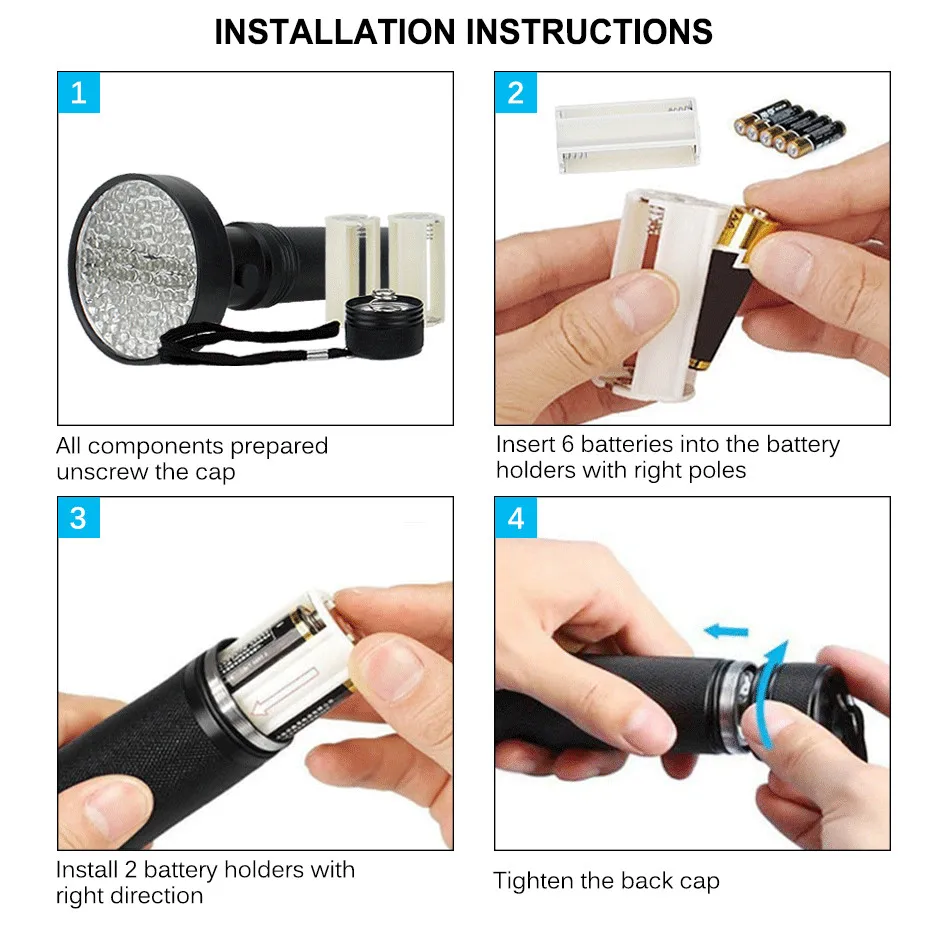 INSTALLATION INSTRUCTIONS

1

All components prepared unscrew the cap

2

Insert 6 batteries into the battery holders with right poles

3

Install 2 battery holders with right direction

4

Tighten the back cap