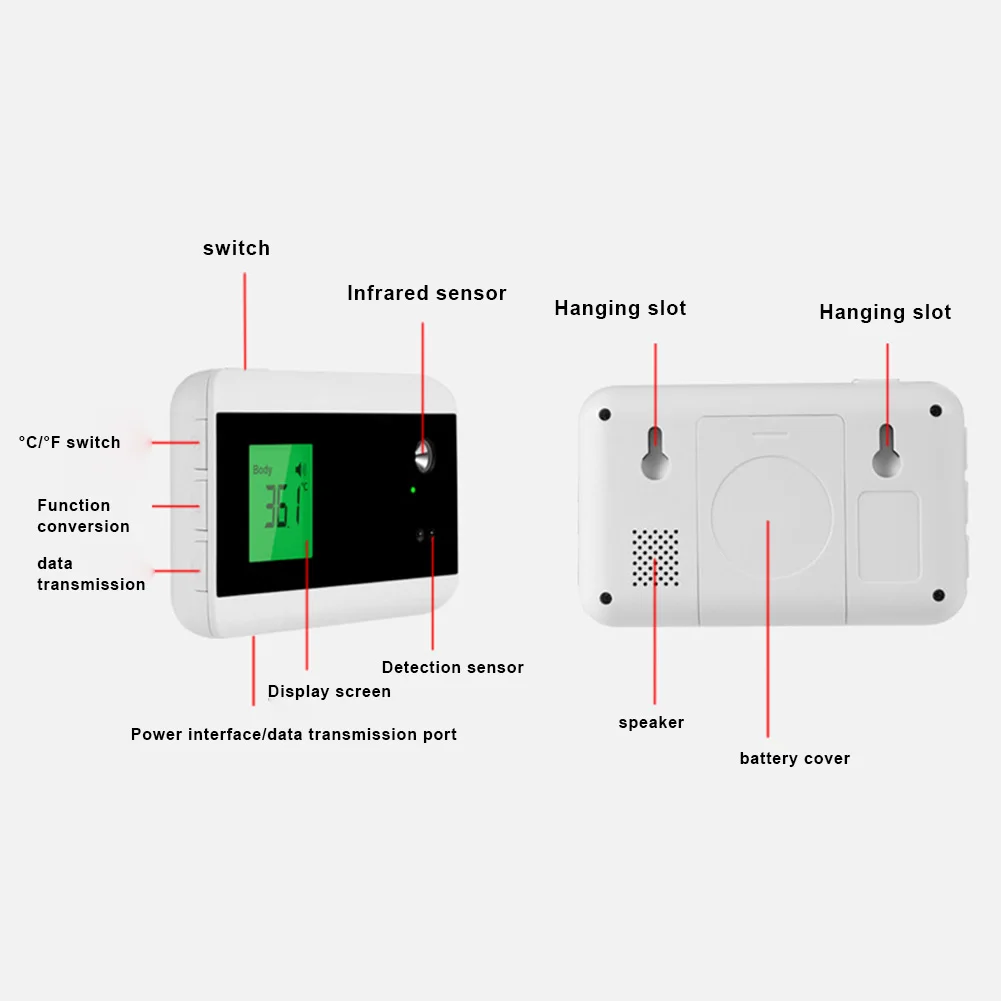 switch

Infrared sensor

Hanging slot

Hanging slot

°C/°F switch

Function conversion

data transmission

Body

36.1 °C

Detection sensor

Display screen

Power interface/data transmission port

speaker

battery cover