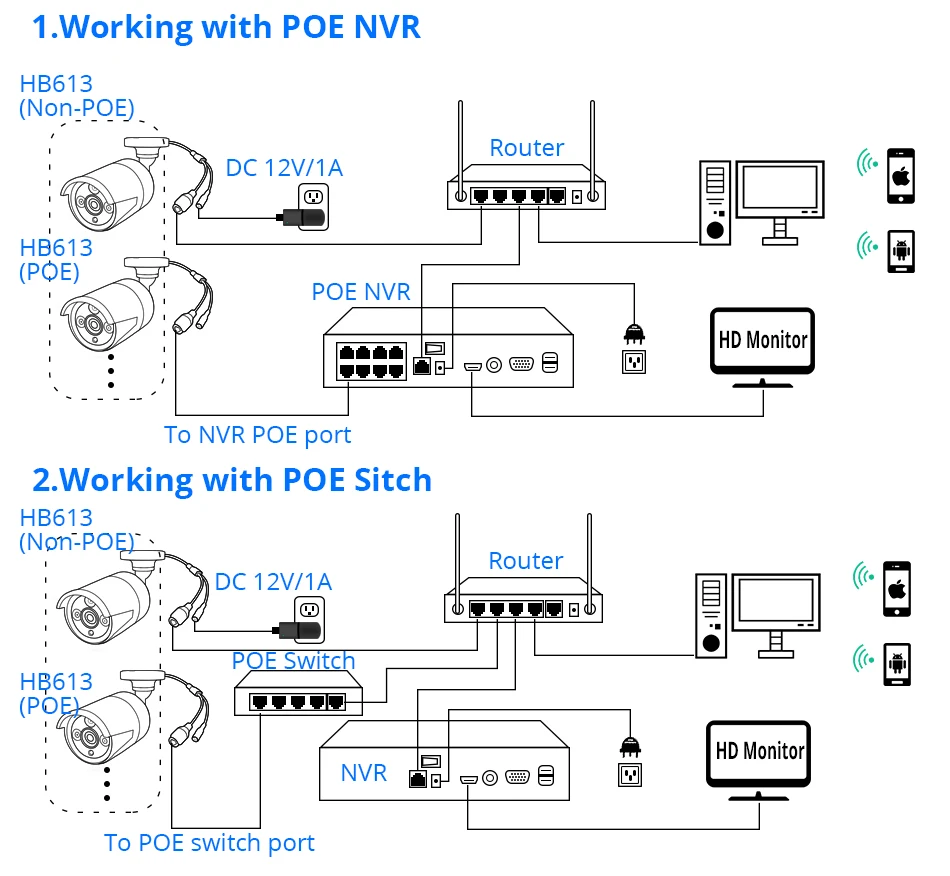 1.Working with POE NVR

HB613 (Non-POE)

DC 12V/1A

Router

HB613 (POE)

POE NVR

HD Monitor

To NVR POE port

2.Working with POE Sitch

HB613 (Non-POE)

DC 12V/1A

Router

POE Switch

HB613 (POE)

NVR

HD Monitor

To POE switch port