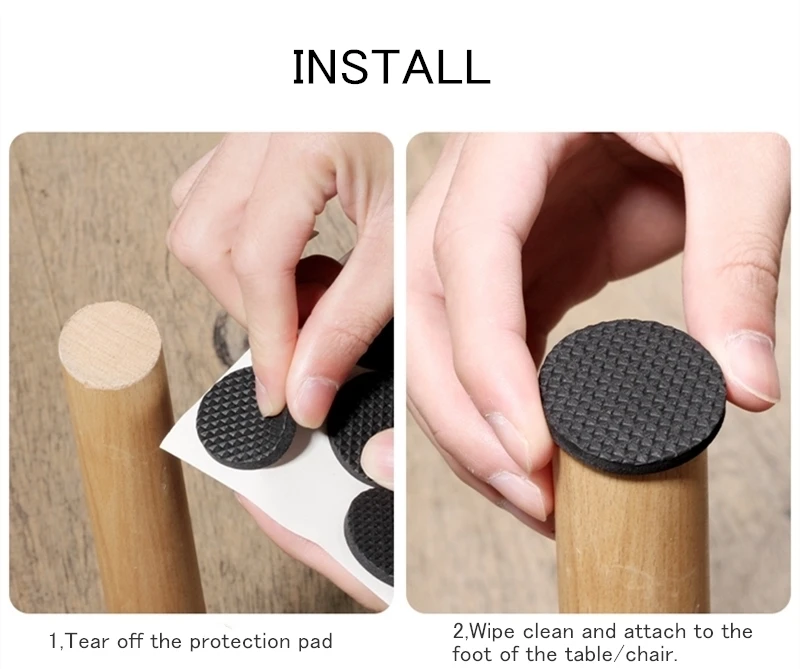 INSTALL

1,Tear off the protection pad

2,Wipe clean and attach to the foot of the table/chair.