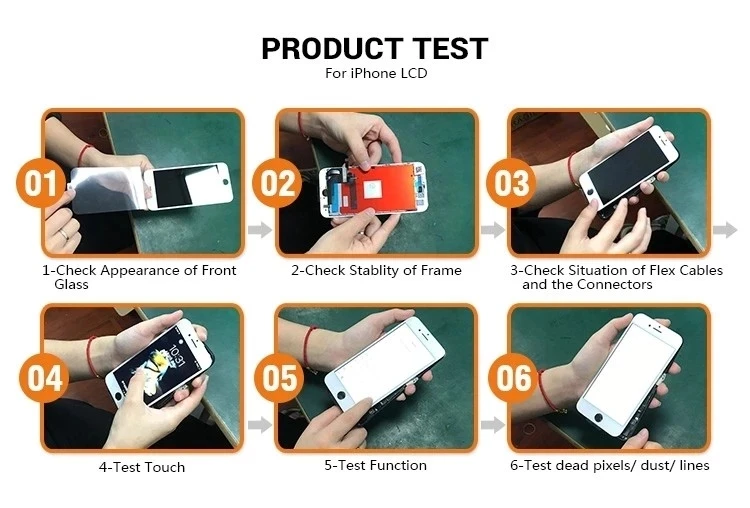 PRODUCT TEST
For iPhone LCD

01
1-Check Appearance of Front Glass

02
2-Check Stablity of Frame

03
3-Check Situation of Flex Cables and the Connectors

04
10:31
4-Test Touch

05
5-Test Function

06
6-Test dead pixels/ dust/ lines