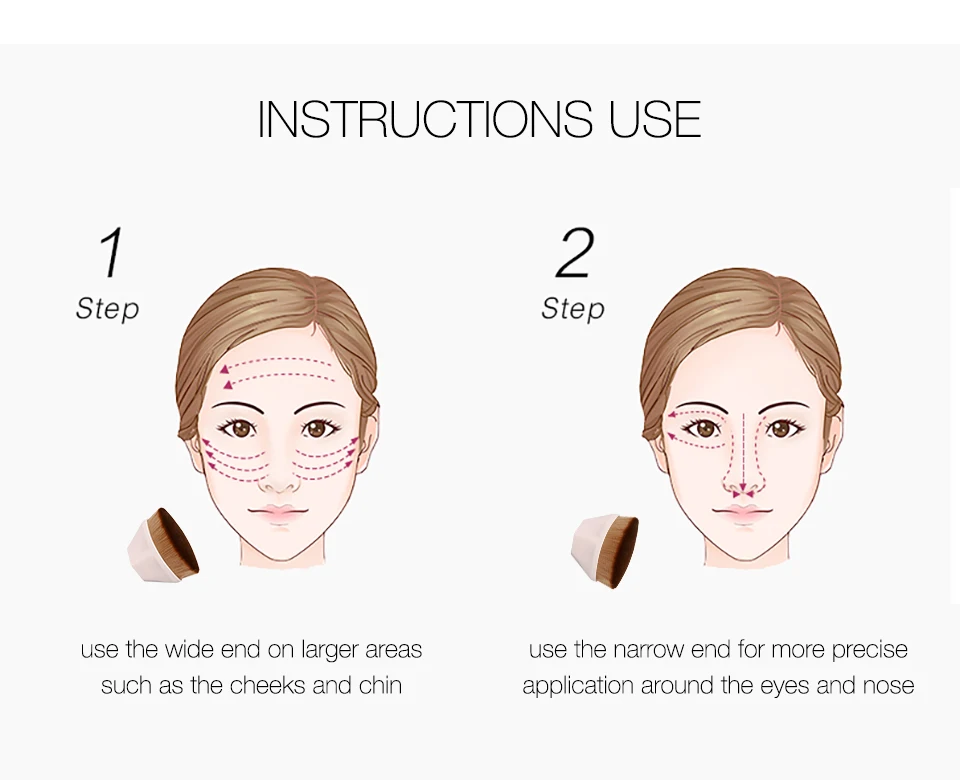 INSTRUCTIONS USE

1
Step

use the wide end on larger areas such as the cheeks and chin

2
Step

use the narrow end for more precise application around the eyes and nose