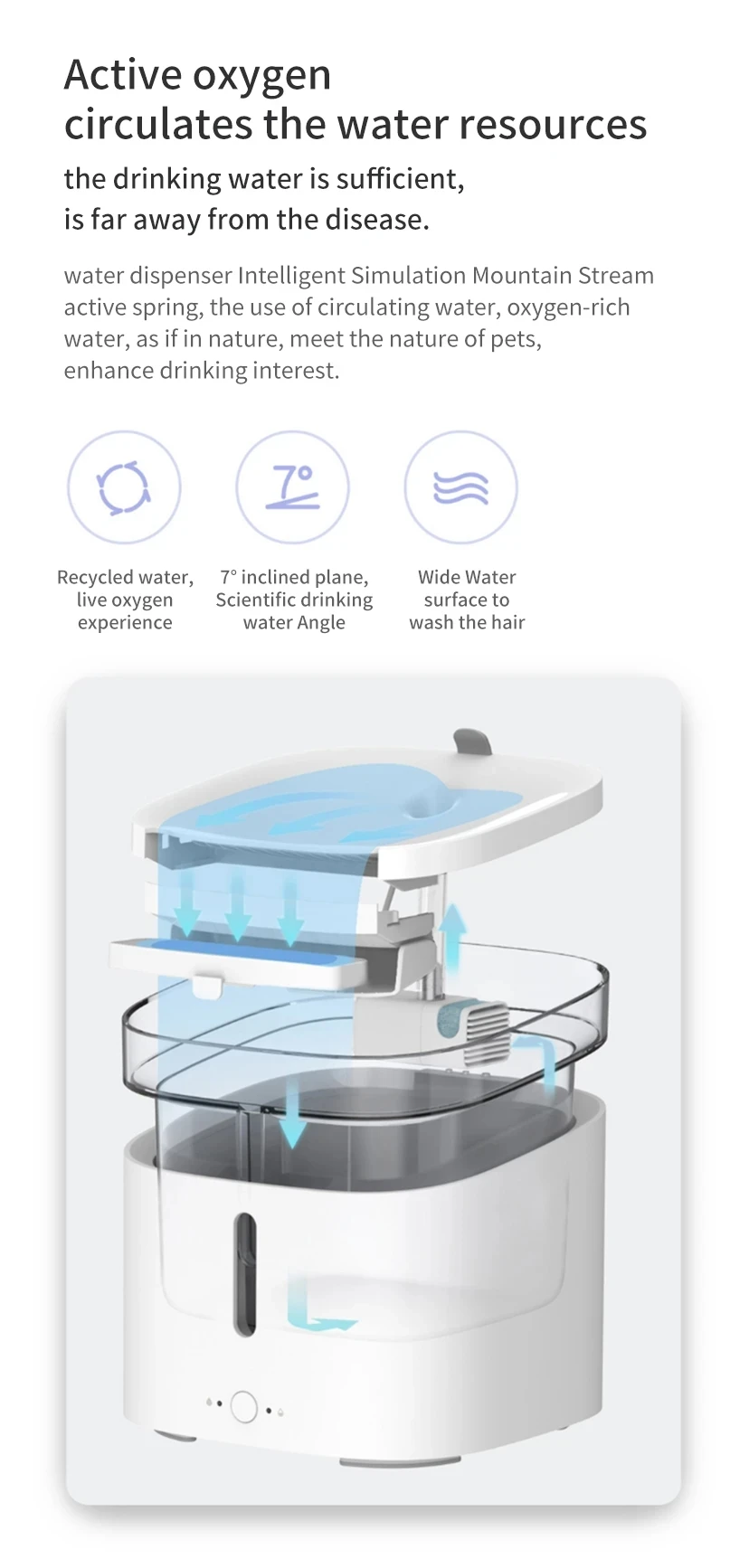 Active oxygen
circulates the water resources

the drinking water is sufficient,
is far away from the disease.

water dispenser Intelligent Simulation Mountain Stream active spring, the use of circulating water, oxygen-rich water, as if in nature, meet the nature of pets, enhance drinking interest.

7°

Recycled water, live oxygen experience

7° inclined plane, Scientific drinking water Angle

Wide Water surface to wash the hair