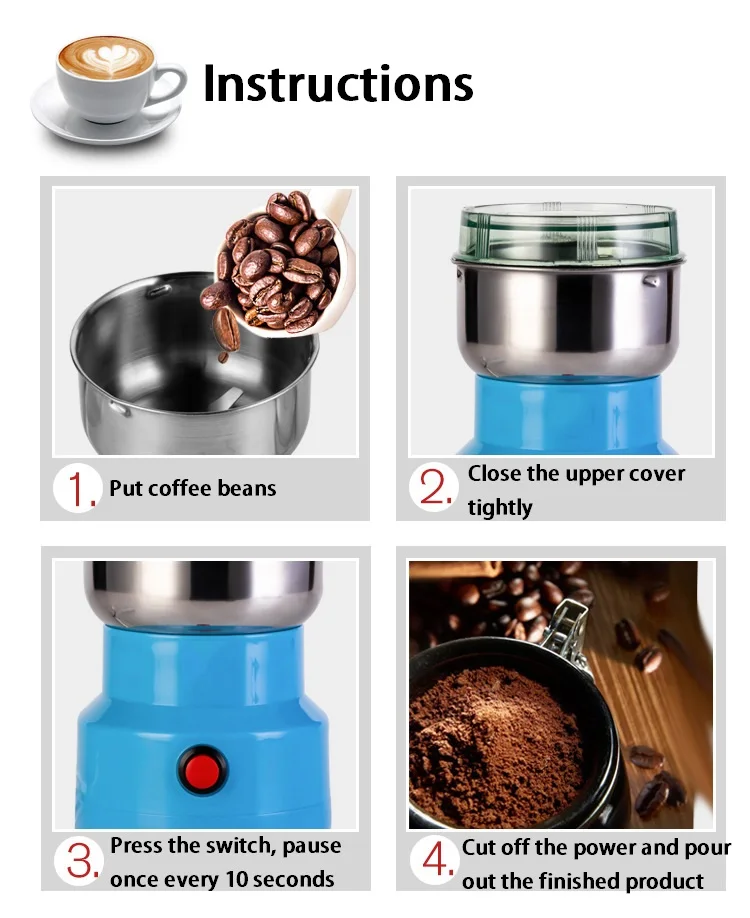 Instructions

1. Put coffee beans

2. Close the upper cover tightly

3. Press the switch, pause once every 10 seconds

4. Cut off the power and pour out the finished product