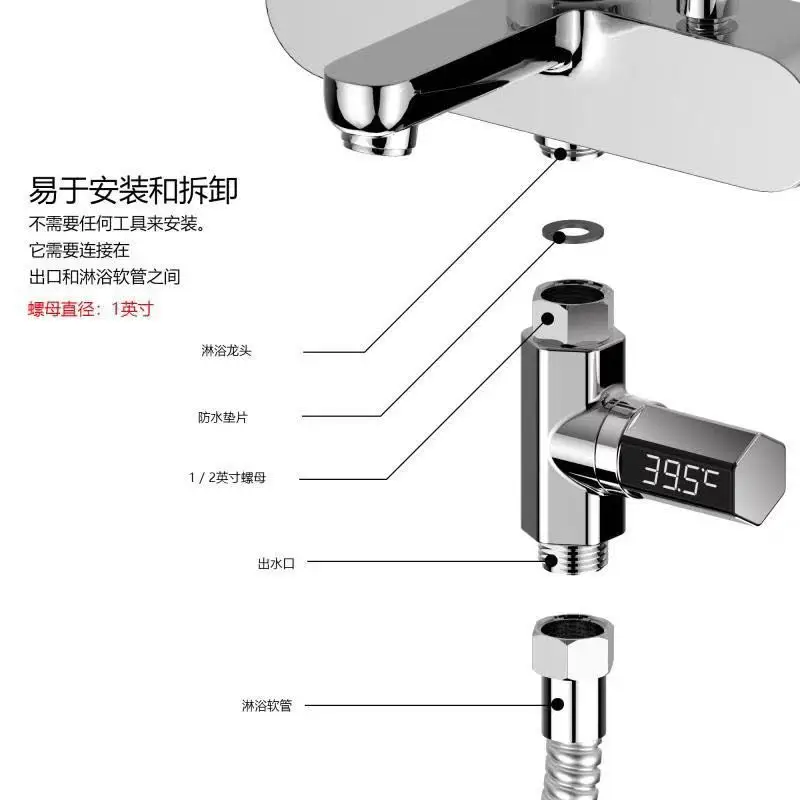 易于安装和拆卸
不需要任何工具来安装。
它需要连接在
出口和淋浴软管之间
螺母直径：1英寸

淋浴龙头

防水垫片

1 / 2英寸螺母

39.5℃

出水口

淋浴软管