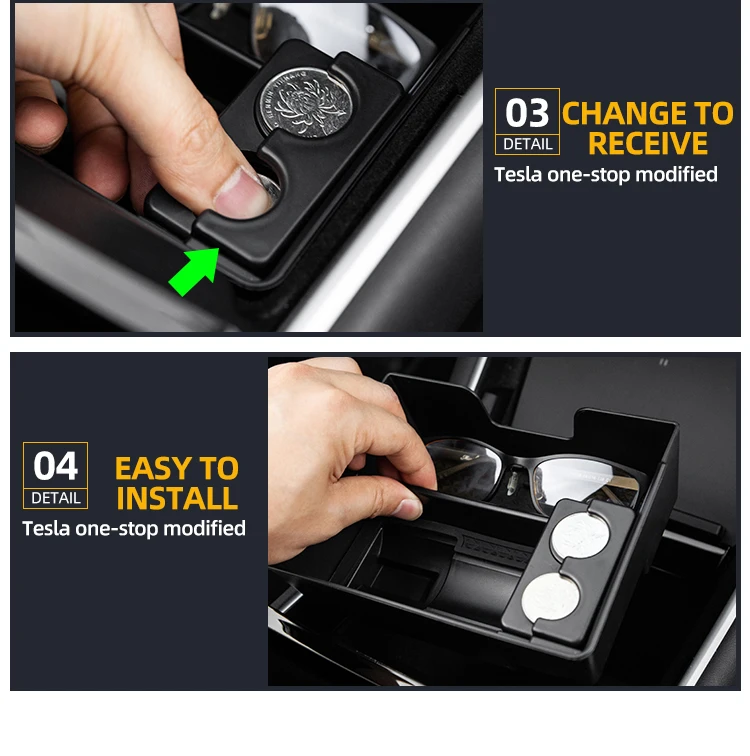 03
DETAIL
CHANGE TO RECEIVE
Tesla one-stop modified

04
DETAIL
EASY TO INSTALL
Tesla one-stop modified