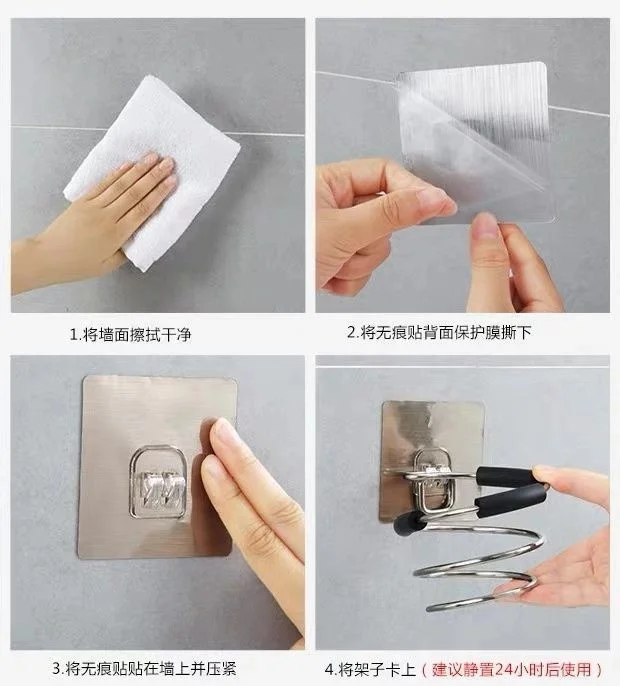 1.将墙面擦拭干净

2.将无痕贴背面保护膜撕下

3.将无痕贴贴在墙上并压紧

4.将架子卡上（建议静置24小时后使用）