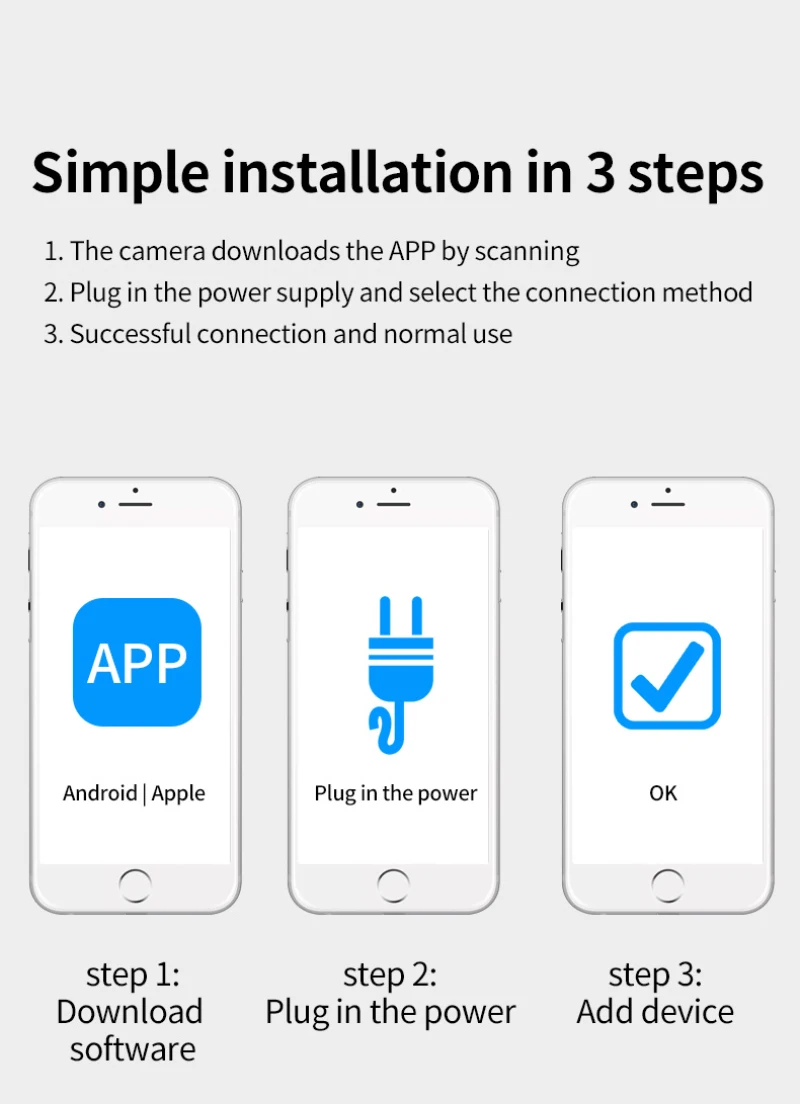 Simple installation in 3 steps

1. The camera downloads the APP by scanning
2. Plug in the power supply and select the connection method
3. Successful connection and normal use

APP

Android | Apple

Plug in the power

OK

step 1:
Download software

step 2:
Plug in the power

step 3:
Add device