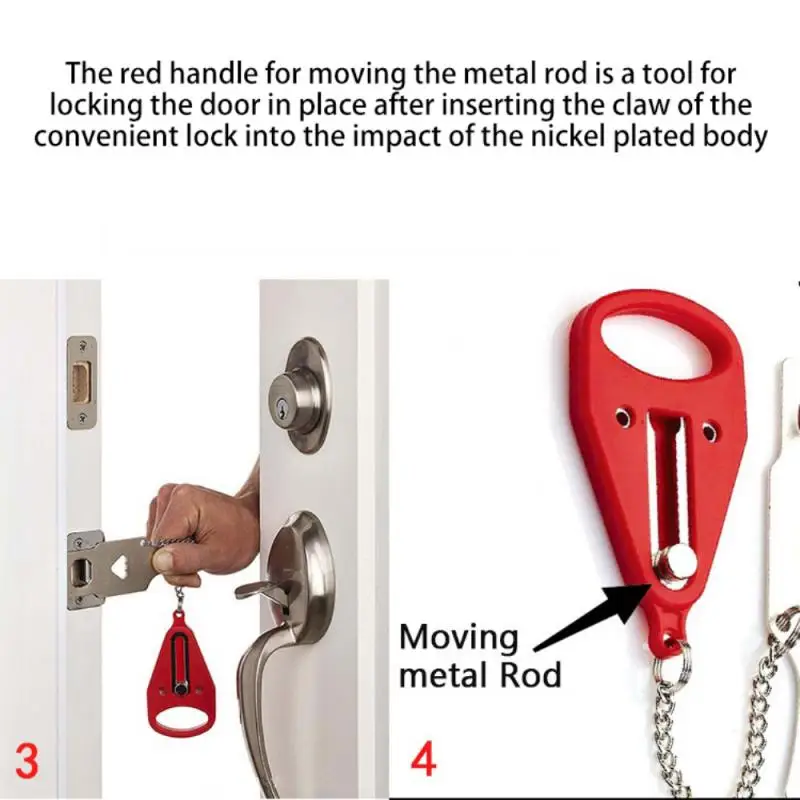 The red handle for moving the metal rod is a tool for locking the door in place after inserting the claw of the convenient lock into the impact of the nickel plated body

3

Moving metal Rod

4