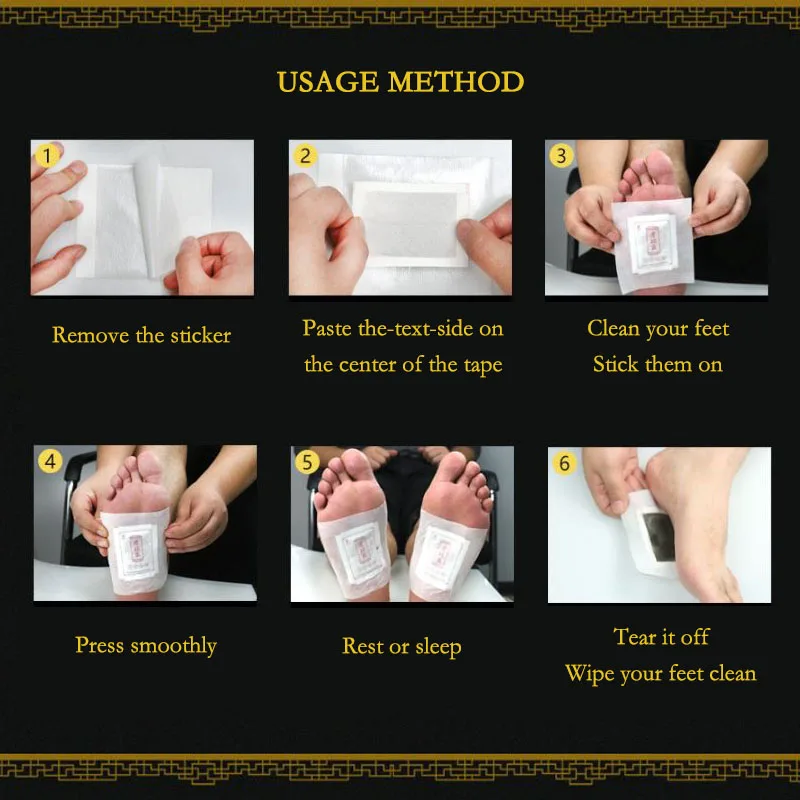 USAGE METHOD

1

Remove the sticker

2

Paste the-text-side on the center of the tape

3

Clean your feet
Stick them on

4

Press smoothly

5

Rest or sleep

6

Tear it off
Wipe your feet clean