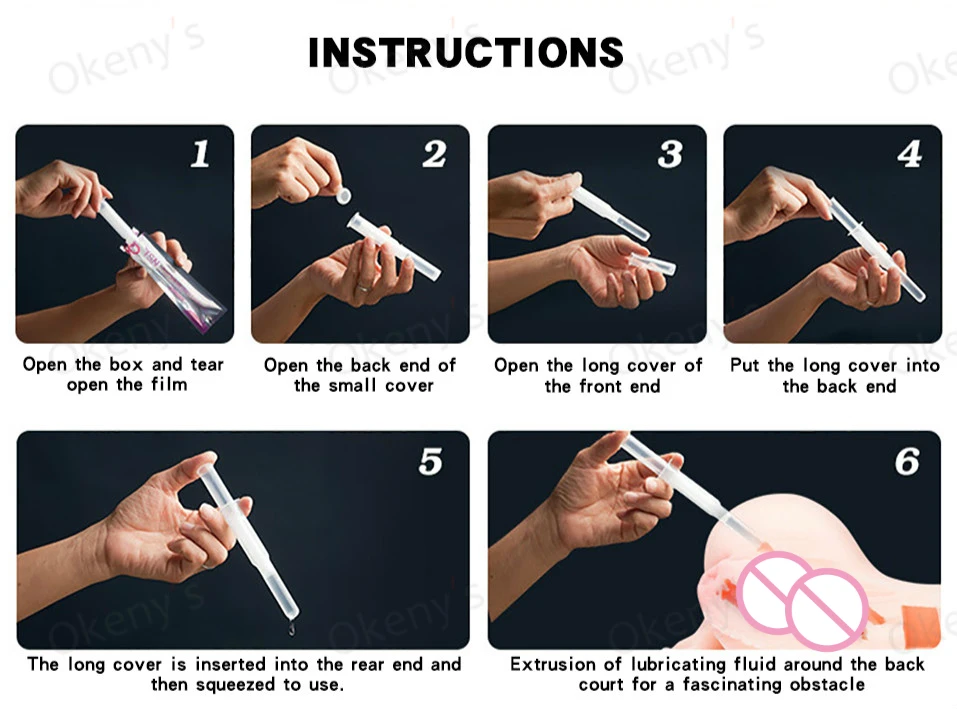 INSTRUCTIONS

Okeny's

1

Open the box and tear open the film

2

Open the back end of the small cover

3

Open the long cover of the front end

4

Put the long cover into the back end

5

The long cover is inserted into the rear end and then squeezed to use.

6

Extrusion of lubricating fluid around the back court for a fascinating obstacle