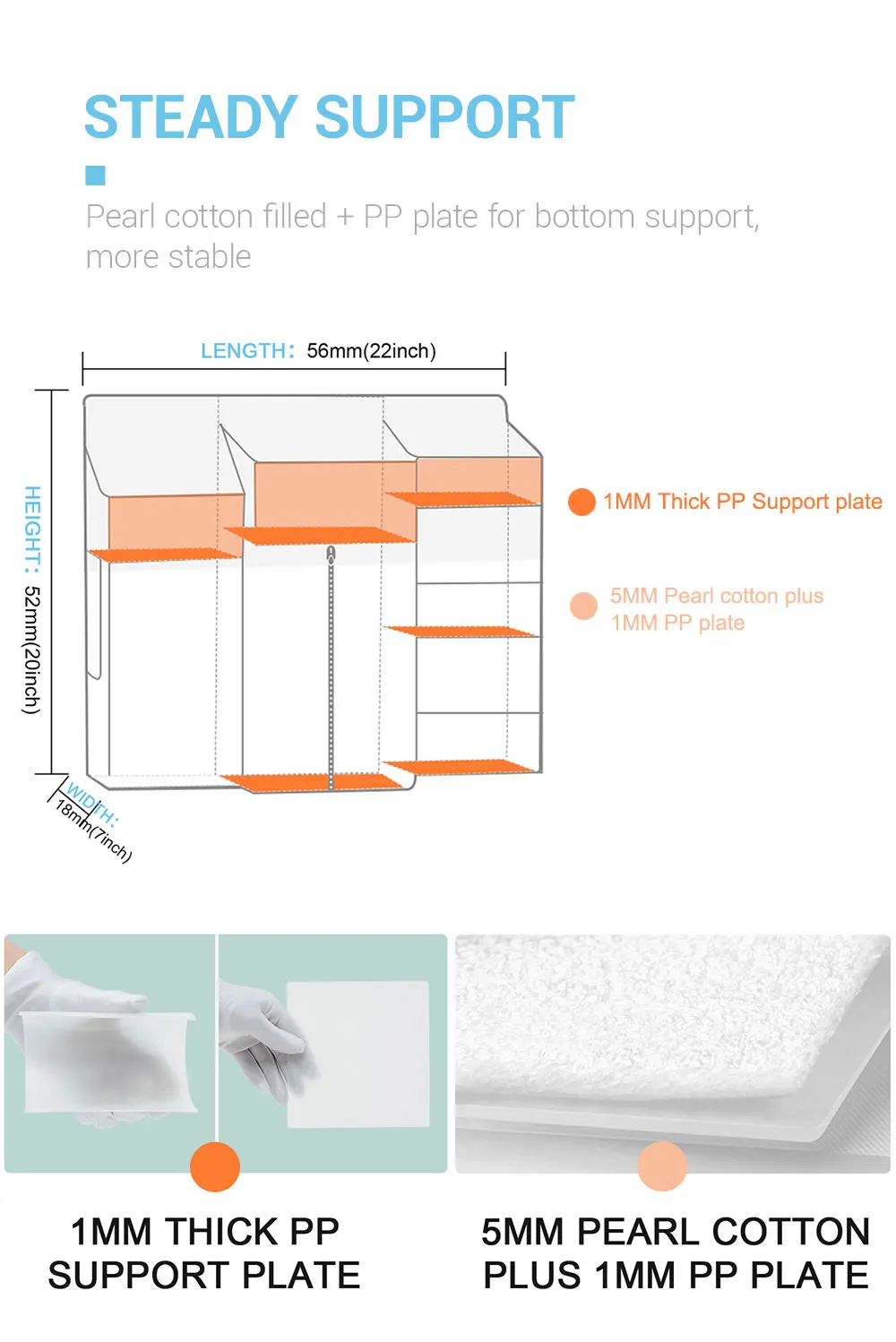 STEADY SUPPORT

Pearl cotton filled + PP plate for bottom support, more stable

LENGTH: 56mm(22inch)

HEIGHT: 52mm(20inch)

WIDTH: 18mm(7inch)

1MM Thick PP Support plate

5MM Pearl cotton plus 1MM PP plate

1MM THICK PP SUPPORT PLATE

5MM PEARL COTTON PLUS 1MM PP PLATE