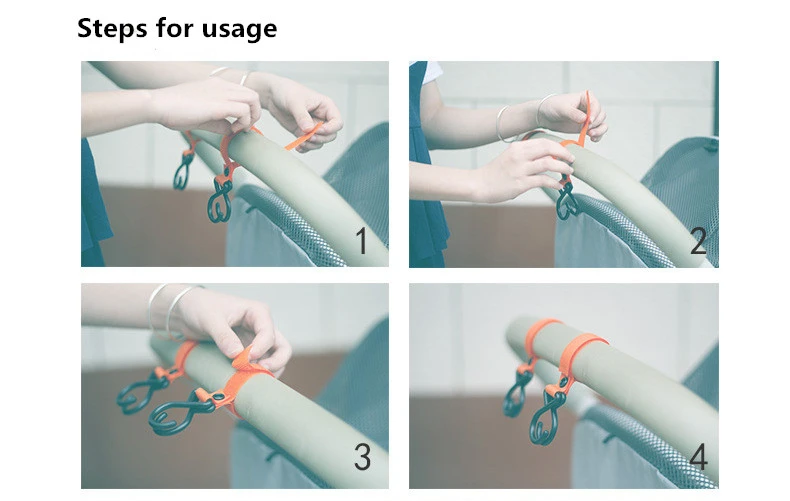 Steps for usage

1

2

3

4