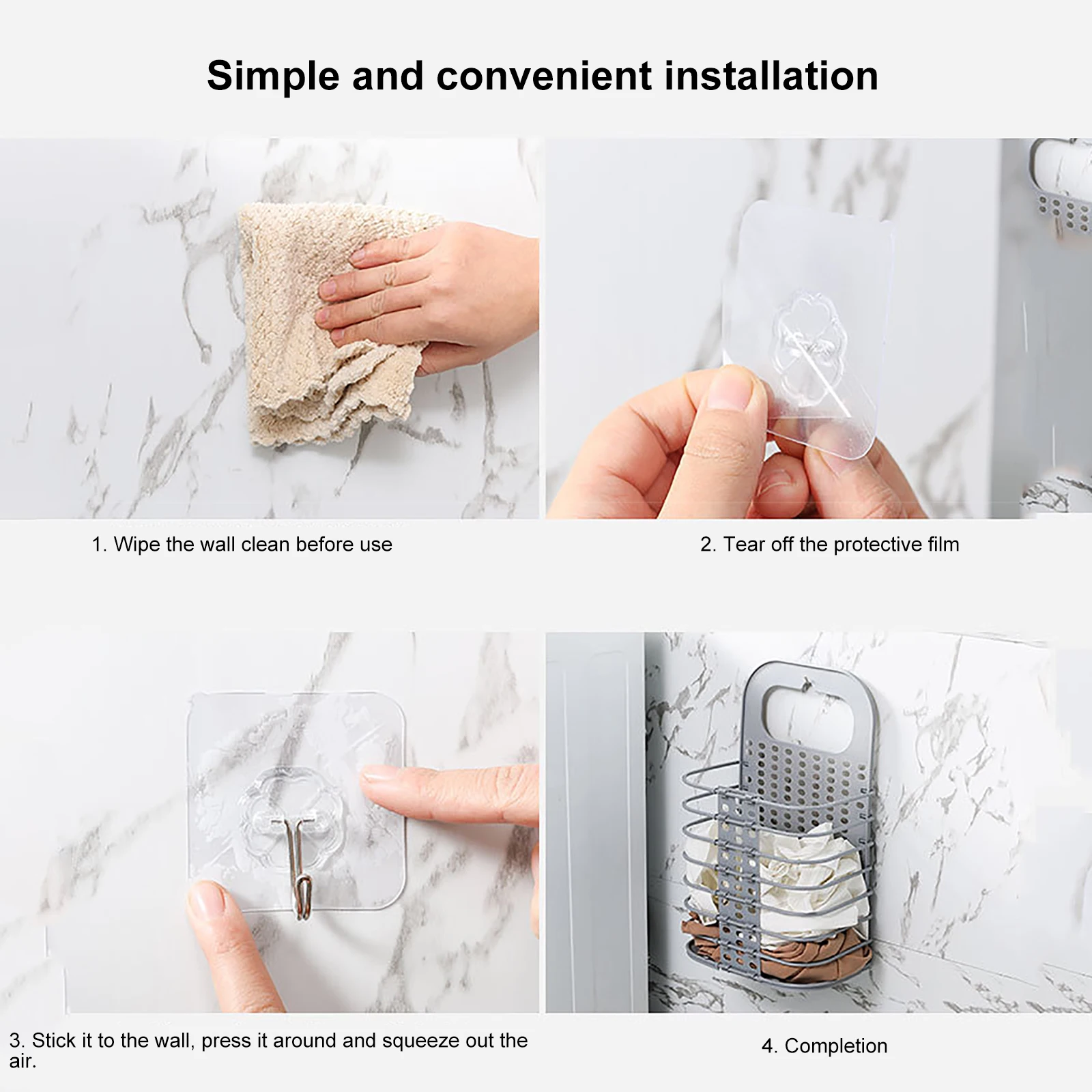 Simple and convenient installation

1. Wipe the wall clean before use

2. Tear off the protective film

3. Stick it to the wall, press it around and squeeze out the air.

4. Completion