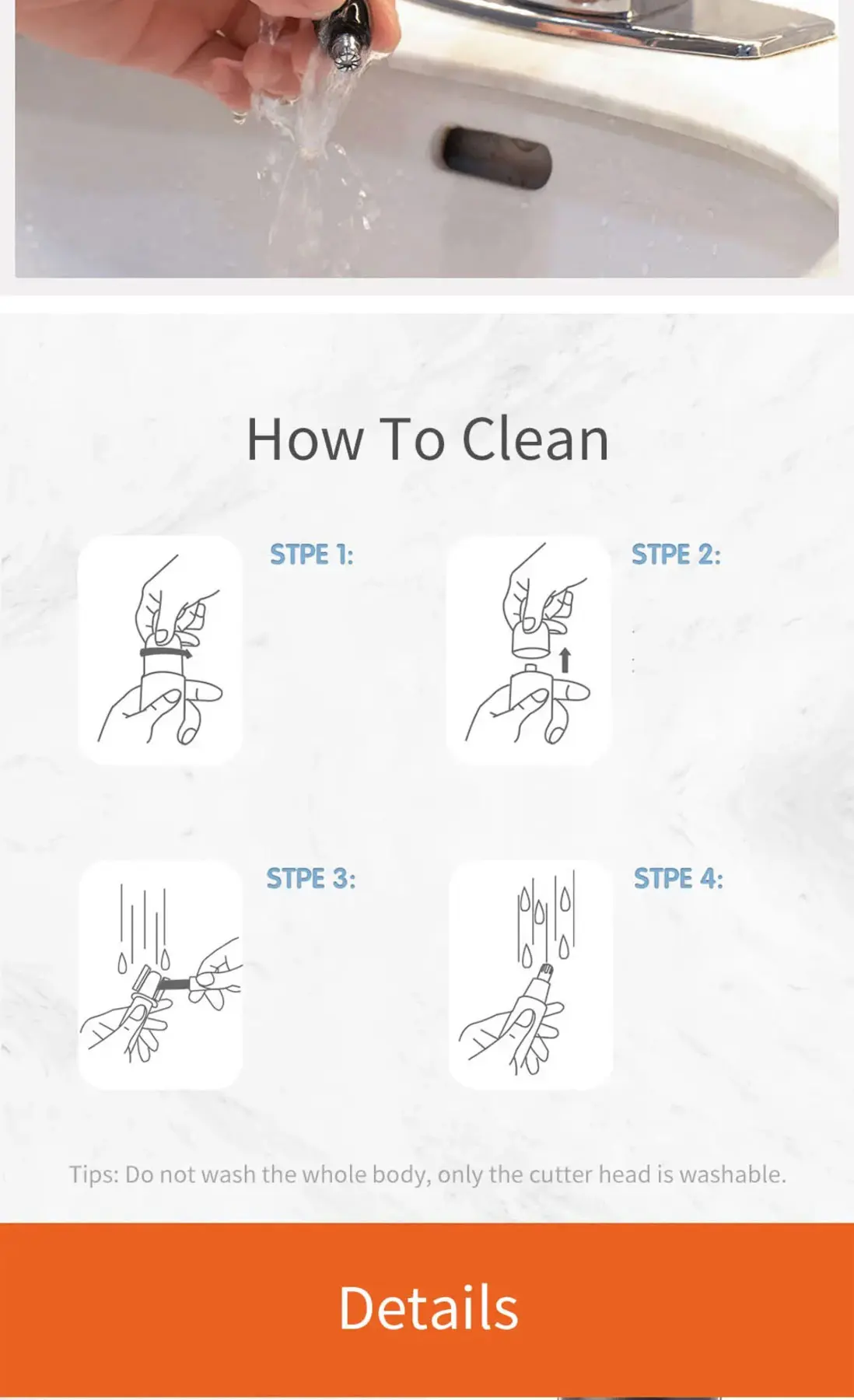 How To Clean

STPE 1:

STPE 2:

STPE 3:

STPE 4:

Tips: Do not wash the whole body, only the cutter head is washable.

Details