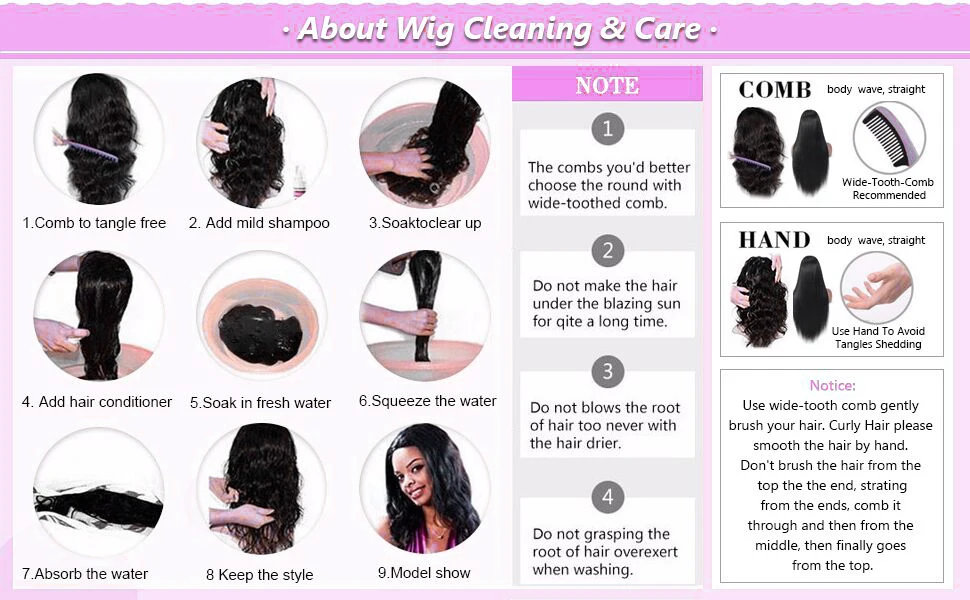 · About Wig Cleaning & Care ·

1.Comb to tangle free

2. Add mild shampoo

3.Soaktoclear up

4. Add hair conditioner

5.Soak in fresh water

6.Squeeze the water

7.Absorb the water

8 Keep the style

9.Model show

NOTE

1

The combs you'd better choose the round with wide-toothed comb.

2

Do not make the hair under the blazing sun for qite a long time.

3

Do not blows the root of hair too never with the hair drier.

4

Do not grasping the root of hair overexert when washing.

COMB body wave, straight

Wide-Tooth-Comb Recommended

HAND body wave, straight

Use Hand To Avoid Tangles Shedding

Notice:

Use wide-tooth comb gently brush your hair. Curly Hair please smooth the hair by hand. Don't brush the hair from the top the the end, strating from the ends, comb it through and then from the middle, then finally goes from the top.