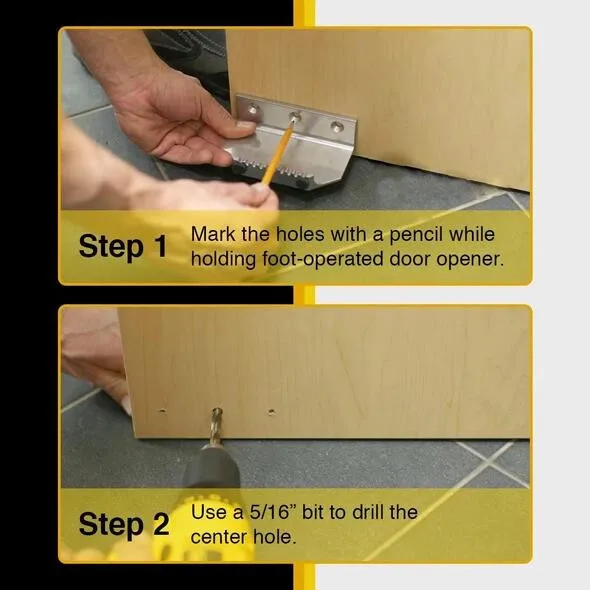 Step 1 Mark the holes with a pencil while holding foot-operated door opener.

Step 2 Use a 5/16” bit to drill the center hole.