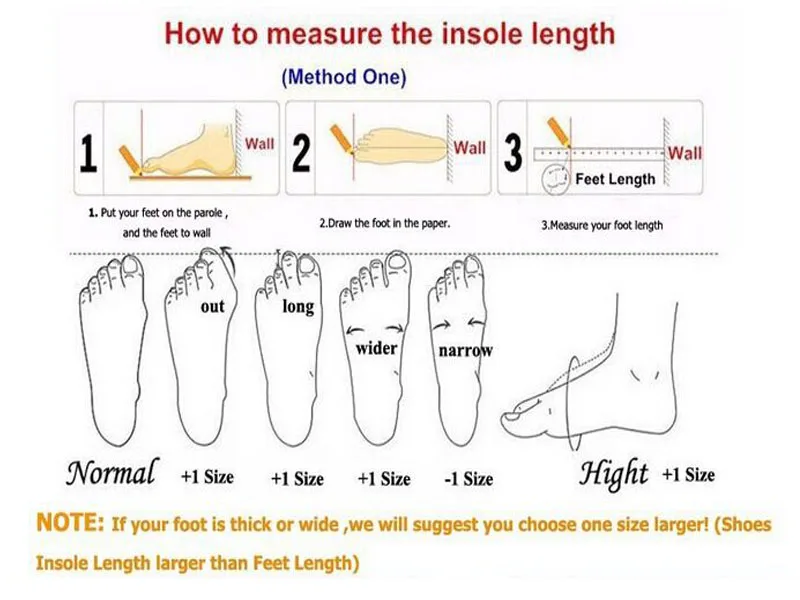 How to measure the insole length

(Method One)

1 Wall

2 Wall

3 Wall

Feet Length

1. Put your feet on the parole , and the feet to wall

2.Draw the foot in the paper.

3.Measure your foot length

out

long

wider

narrow

Normal +1 Size +1 Size +1 Size -1 Size

Hight +1 Size

NOTE: If your foot is thick or wide ,we will suggest you choose one size larger! (Shoes Insole Length larger than Feet Length)