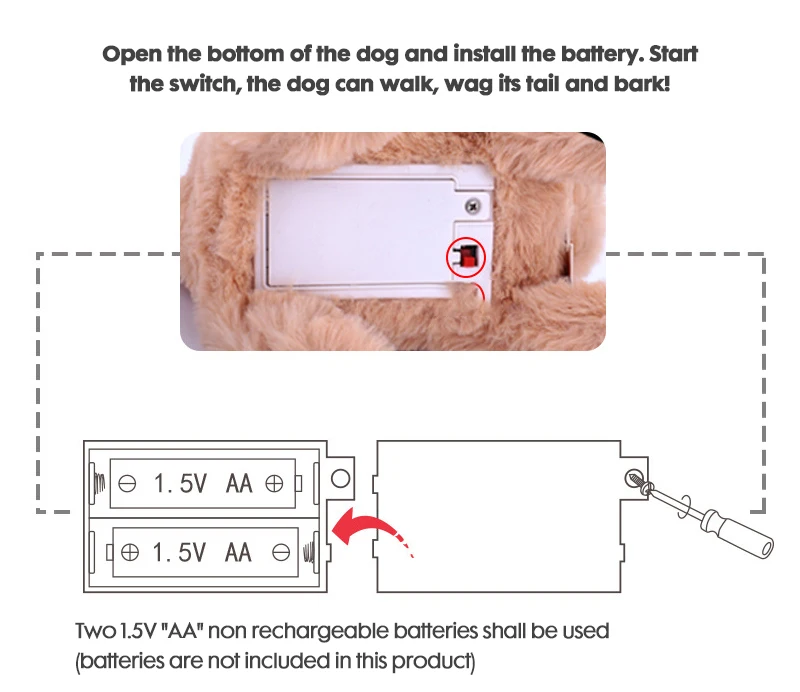 Open the bottom of the dog and install the battery. Start the switch, the dog can walk, wag its tail and bark!

⊖ 1.5V AA ⊕

⊕ 1.5V AA ⊖

Two 1.5V "AA" non rechargeable batteries shall be used (batteries are not included in this product)