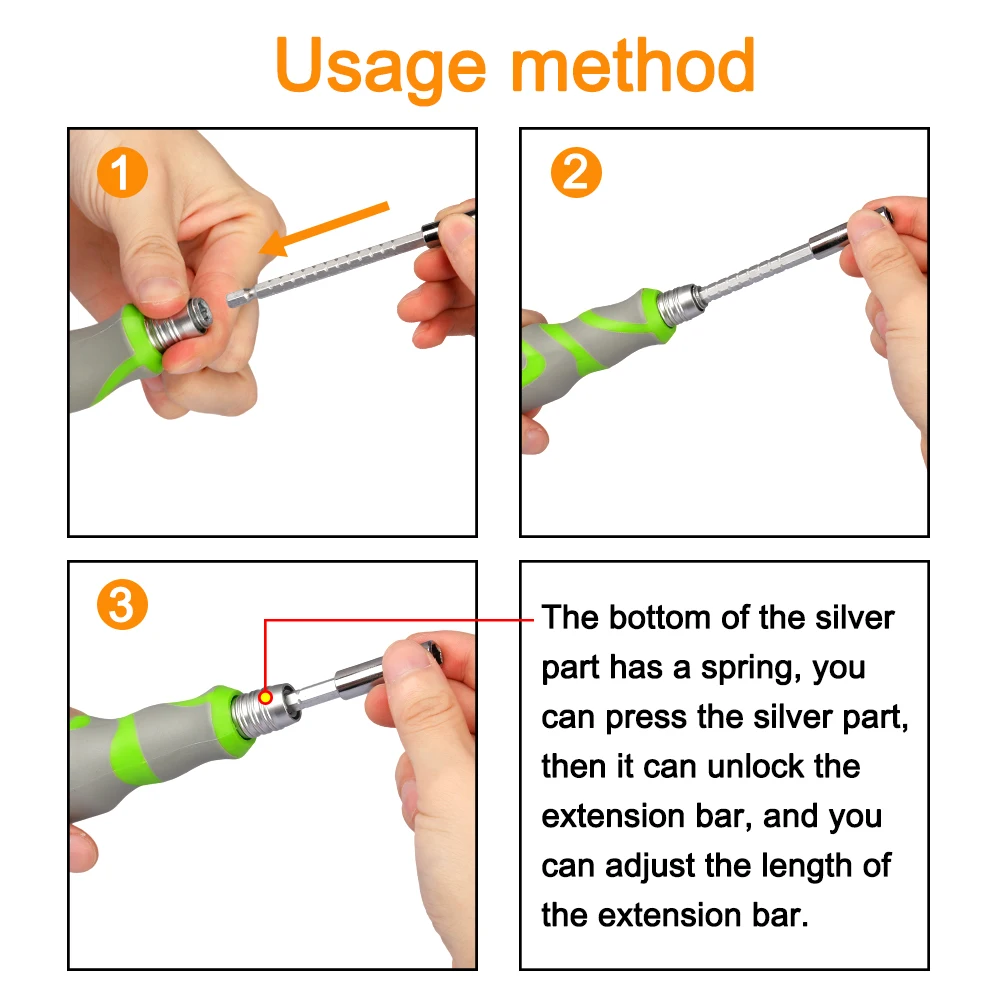 Usage method

1

2

3

The bottom of the silver part has a spring, you can press the silver part, then it can unlock the extension bar, and you can adjust the length of the extension bar.