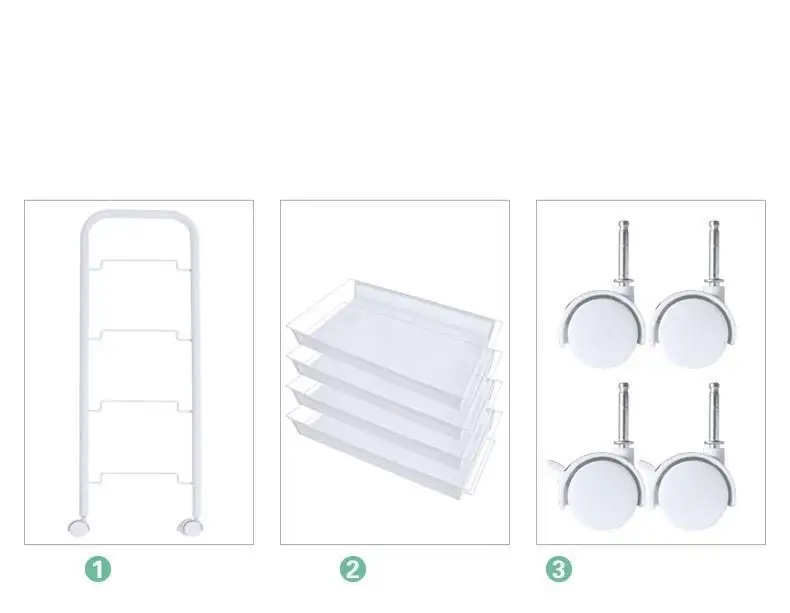 1

2

3