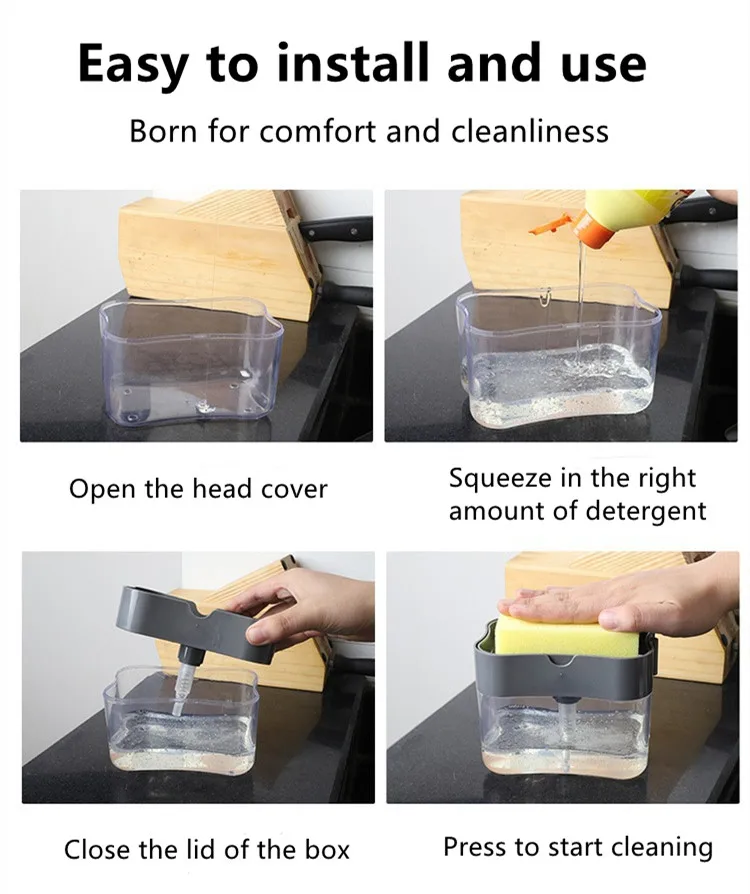 Easy to install and use

Born for comfort and cleanliness

Open the head cover

Squeeze in the right amount of detergent

Close the lid of the box

Press to start cleaning