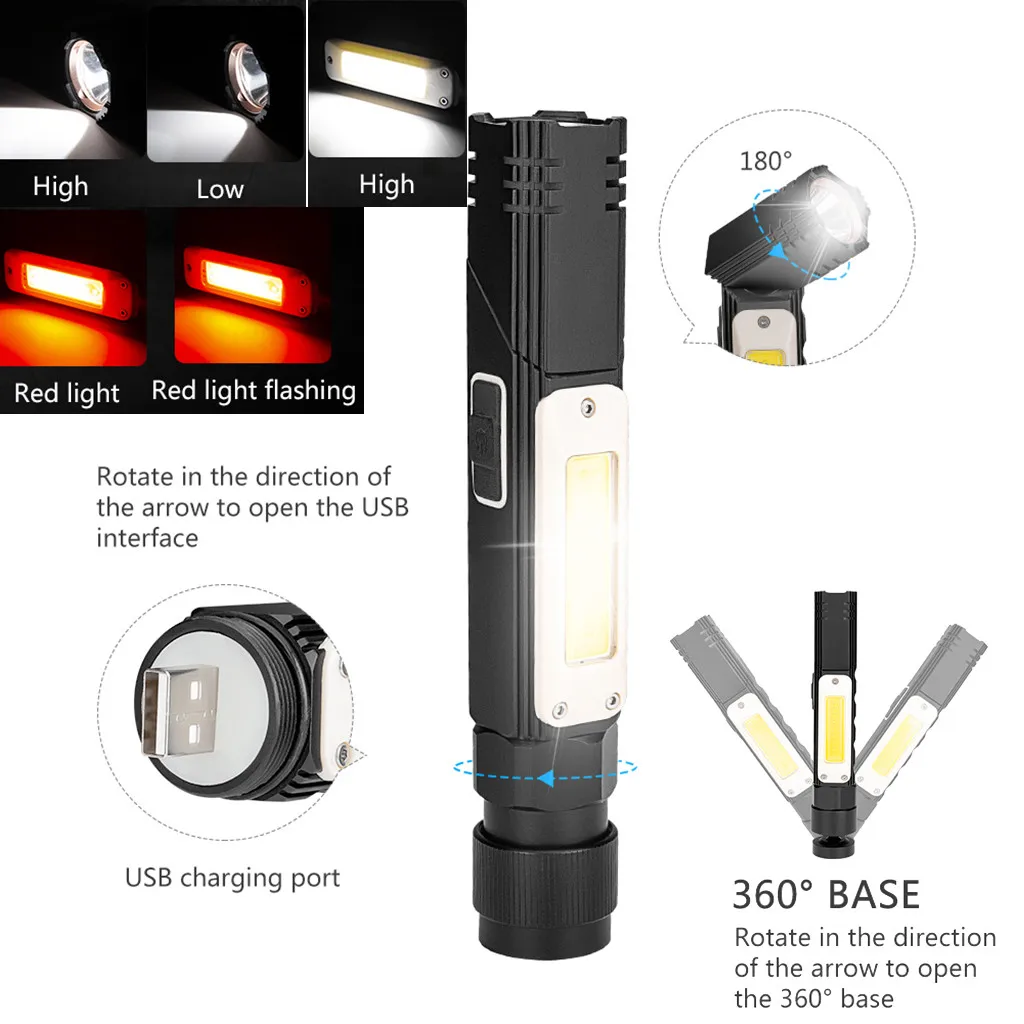 High

Low

High

Red light

Red light flashing

180°

Rotate in the direction of the arrow to open the USB interface

USB charging port

360° BASE

Rotate in the direction of the arrow to open the 360° base