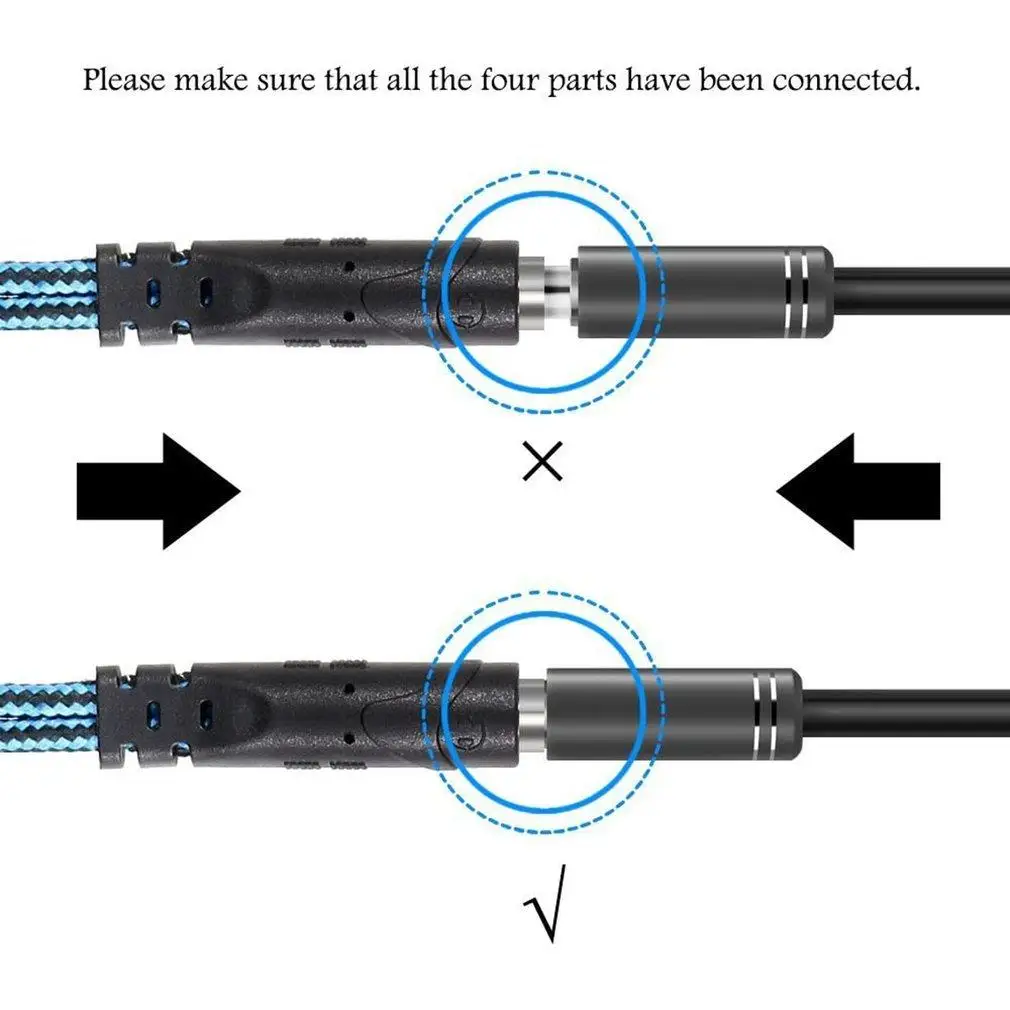 Please make sure that all the four parts have been connected.

×

√