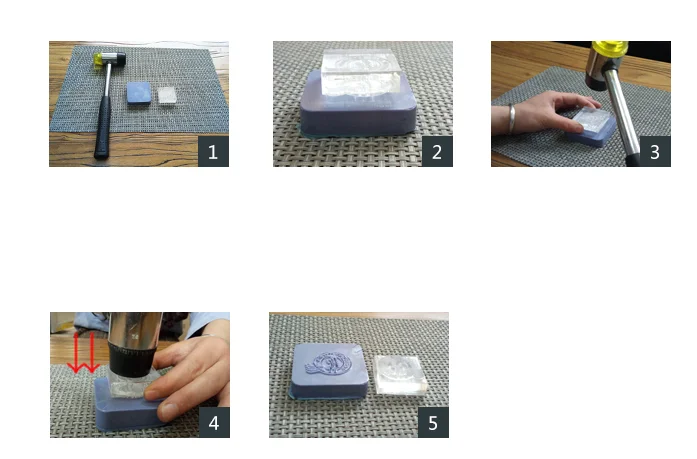 1

2

3

4

5