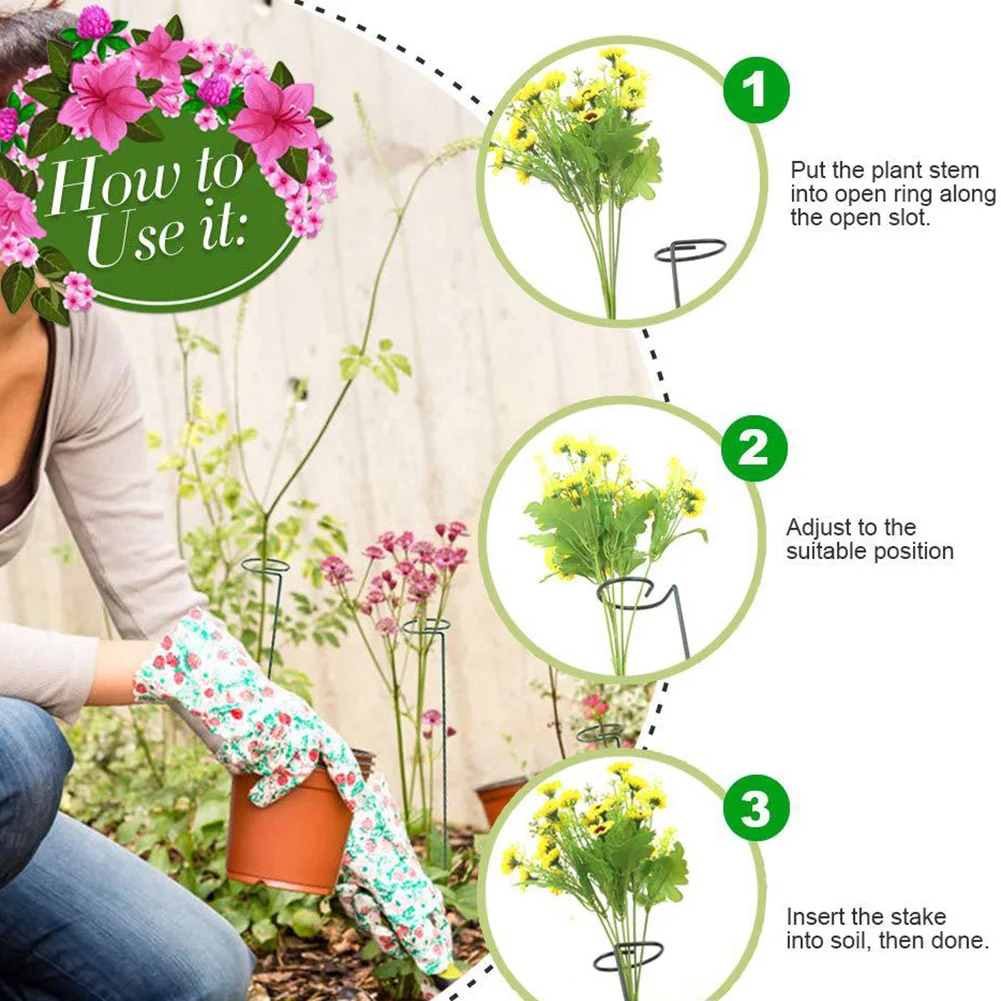 How to Use it:

1

Put the plant stem into open ring along the open slot.

2

Adjust to the suitable position

3

Insert the stake into soil, then done.