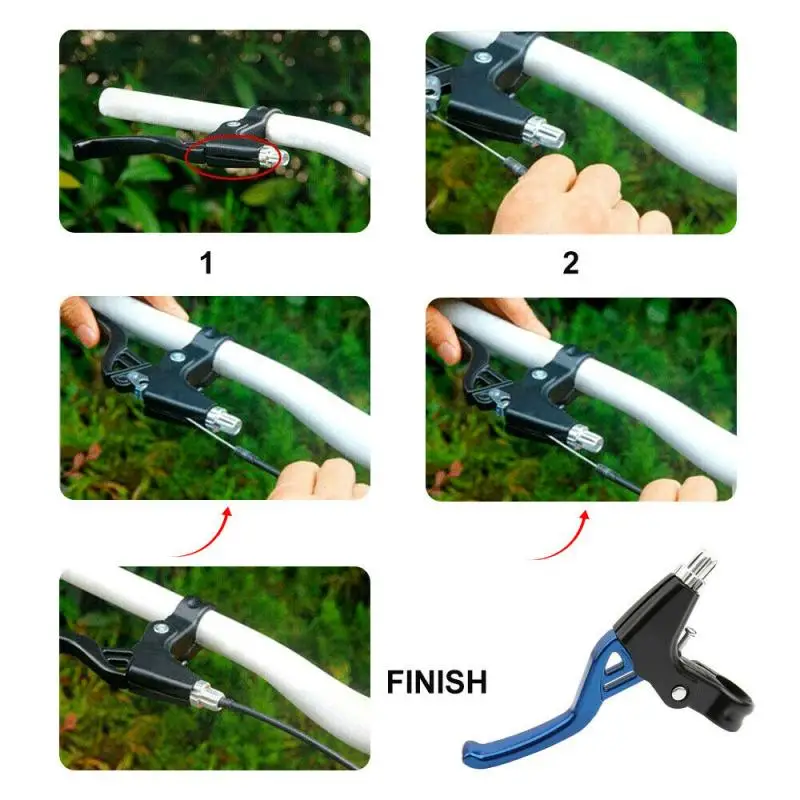 1

2

FINISH