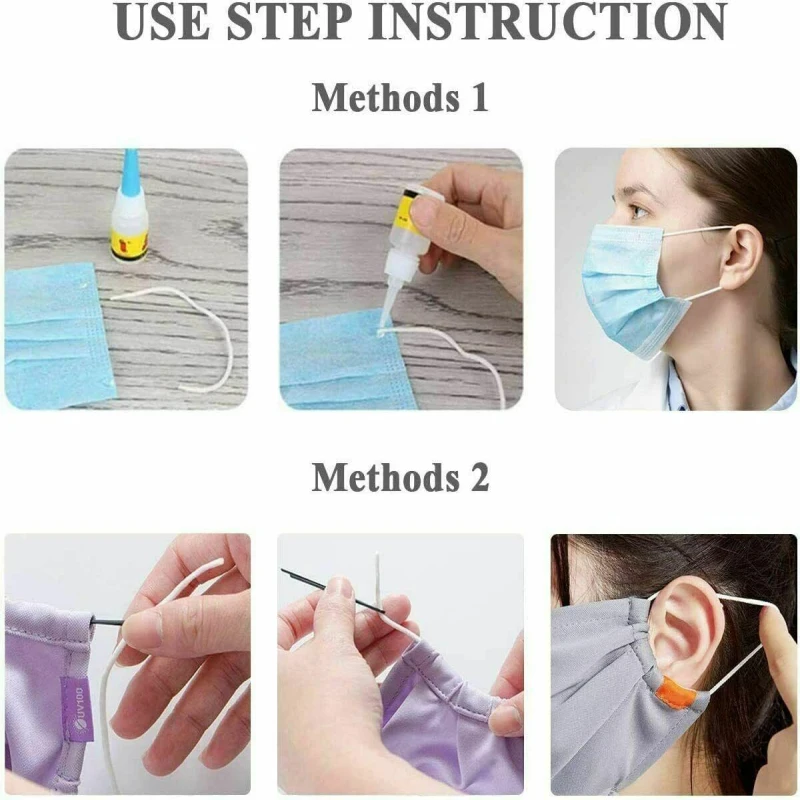 USE STEP INSTRUCTION

Methods 1

Methods 2

UV100