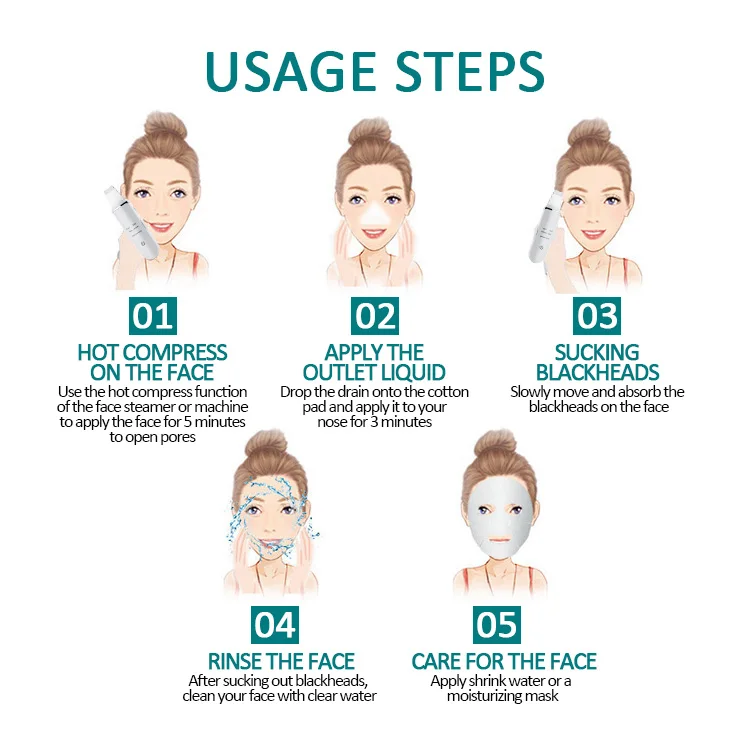 USAGE STEPS

01
HOT COMPRESS ON THE FACE
Use the hot compress function of the face steamer or machine to apply the face for 5 minutes to open pores

02
APPLY THE OUTLET LIQUID
Drop the drain onto the cotton pad and apply it to your nose for 3 minutes

03
SUCKING BLACKHEADS
Slowly move and absorb the blackheads on the face

04
RINSE THE FACE
After sucking out blackheads, clean your face with clear water

05
CARE FOR THE FACE
Apply shrink water or a moisturizing mask