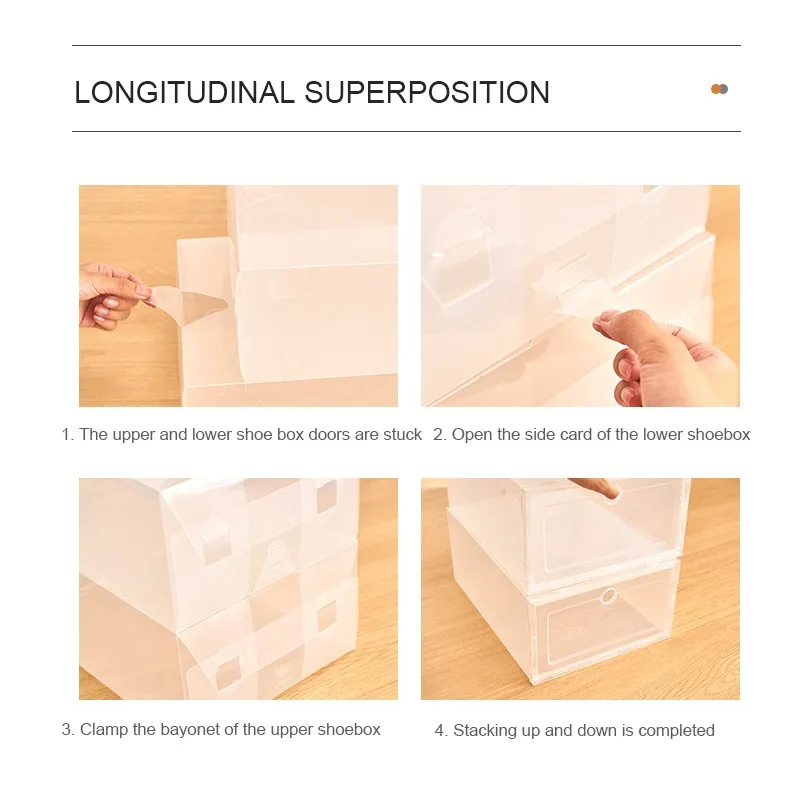 LONGITUDINAL SUPERPOSITION

1. The upper and lower shoe box doors are stuck

2. Open the side card of the lower shoebox

3. Clamp the bayonet of the upper shoebox

4. Stacking up and down is completed