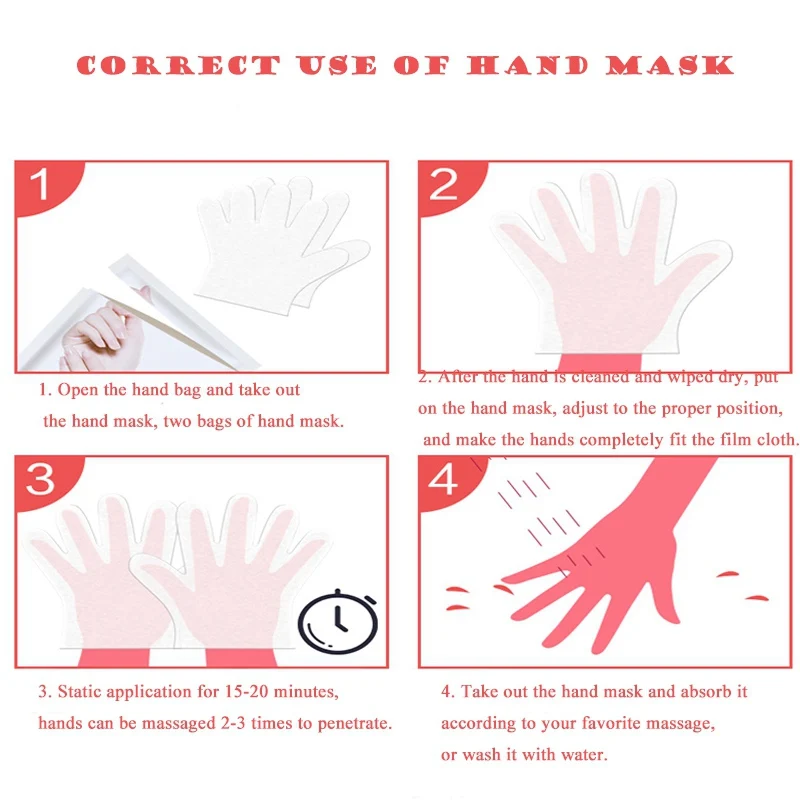 CORRECT USE OF HAND MASK

1

1. Open the hand bag and take out the hand mask, two bags of hand mask.

2

2. After the hand is cleaned and wiped dry, put on the hand mask, adjust to the proper position, and make the hands completely fit the film cloth.

3

3. Static application for 15-20 minutes, hands can be massaged 2-3 times to penetrate.

4

4. Take out the hand mask and absorb it according to your favorite massage, or wash it with water.