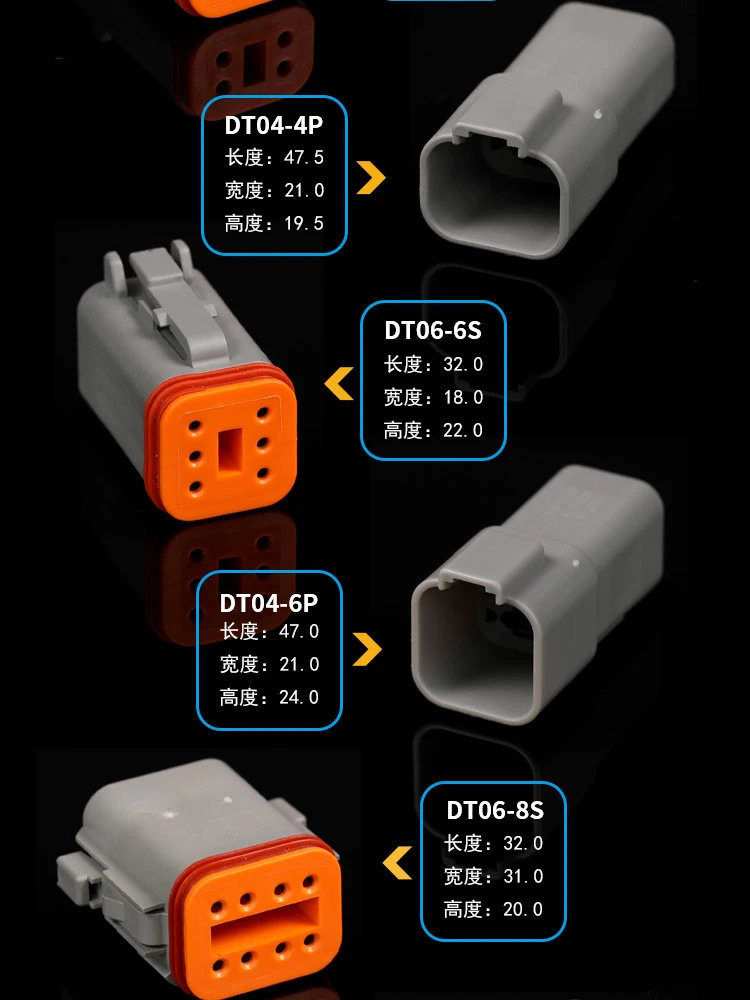 DT04-4P
长度：47.5
宽度：21.0
高度：19.5

DT06-6S
长度：32.0
宽度：18.0
高度：22.0

DT04-6P
长度：47.0
宽度：21.0
高度：24.0

DT06-8S
长度：32.0
宽度：31.0
高度：20.0