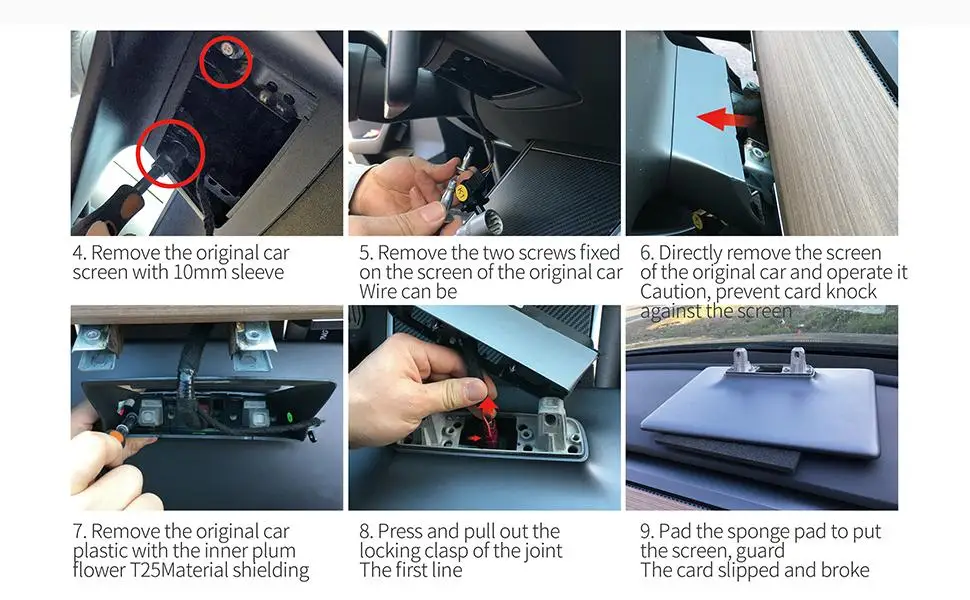 4. Remove the original car screen with 10mm sleeve

5. Remove the two screws fixed on the screen of the original car Wire can be

6. Directly remove the screen of the original car and operate it Caution, prevent card knock against the screen

7. Remove the original car plastic with the inner plum flower T25Material shielding

8. Press and pull out the locking clasp of the joint The first line

9. Pad the sponge pad to put the screen, guard The card slipped and broke