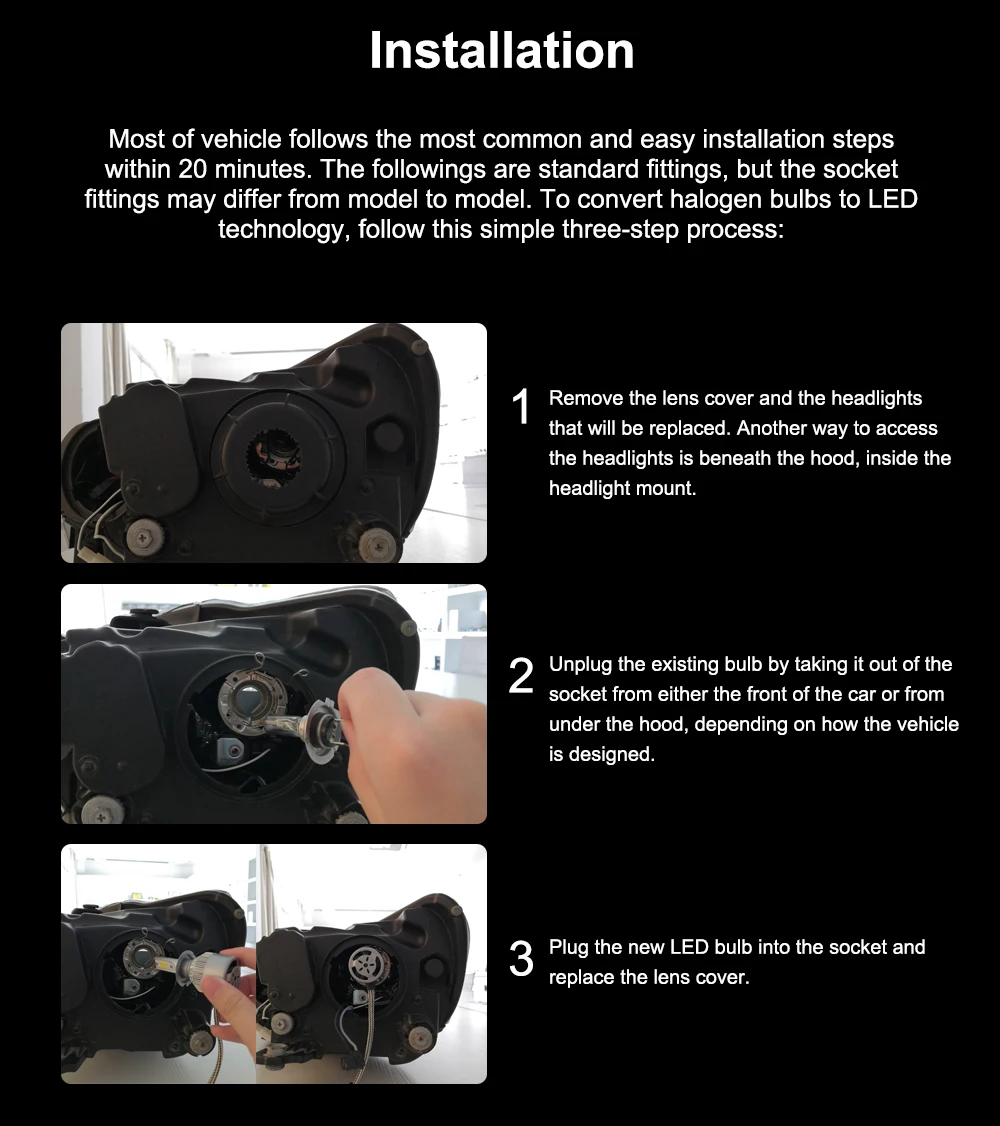 Installation

Most of vehicle follows the most common and easy installation steps within 20 minutes. The followings are standard fittings, but the socket fittings may differ from model to model. To convert halogen bulbs to LED technology, follow this simple three-step process:

1 Remove the lens cover and the headlights that will be replaced. Another way to access the headlights is beneath the hood, inside the headlight mount.

2 Unplug the existing bulb by taking it out of the socket from either the front of the car or from under the hood, depending on how the vehicle is designed.

3 Plug the new LED bulb into the socket and replace the lens cover.